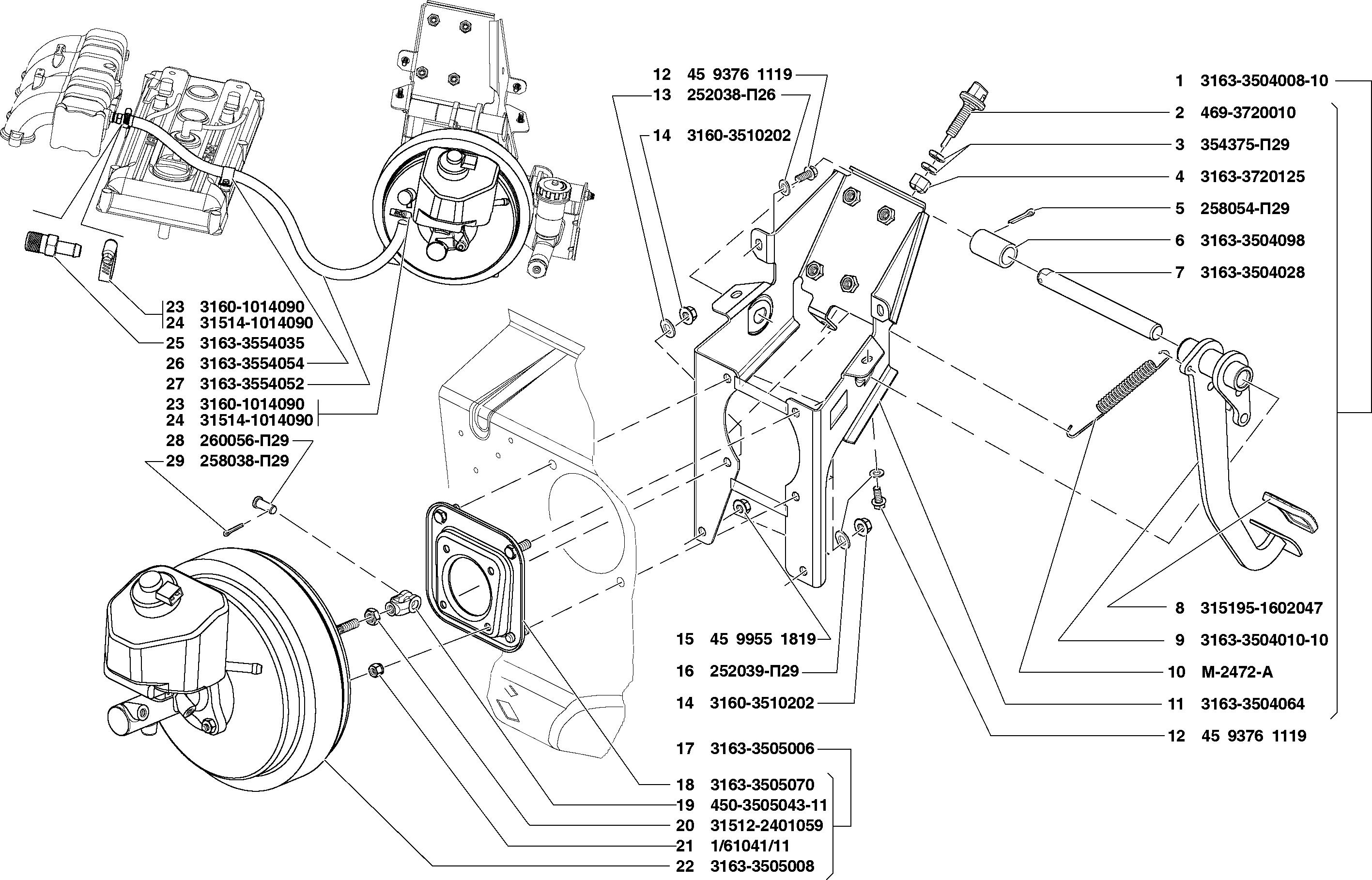 12 45 9376 1119
13 252038-П26
14 3160-3510202
1 3163-3504008-10
2 469-3720010
3 354375-П29
4 3163-3720125
5 258054-П29
6 3163-3504098
7 3163-3504028
23 3160-1014090
24 31514-1014090
25 3163-3554035
26 3163-3554054
27 3163-3554052
23 3160-1014090
24 31514-1014090
28 260056-П29
29 258038-П29
8 315195-1602047
9 3163-3504010-10
10 М-2472-А
11 3163-3504064
12 45 9376 1119
15 45 9955 1819
16 252039-П29
14 3160-3510202
17 3163-3505006
18 3163-3505070
19 450-3505043-11
20 31512-2401059
21 1/61041/11
22 3163-3505008