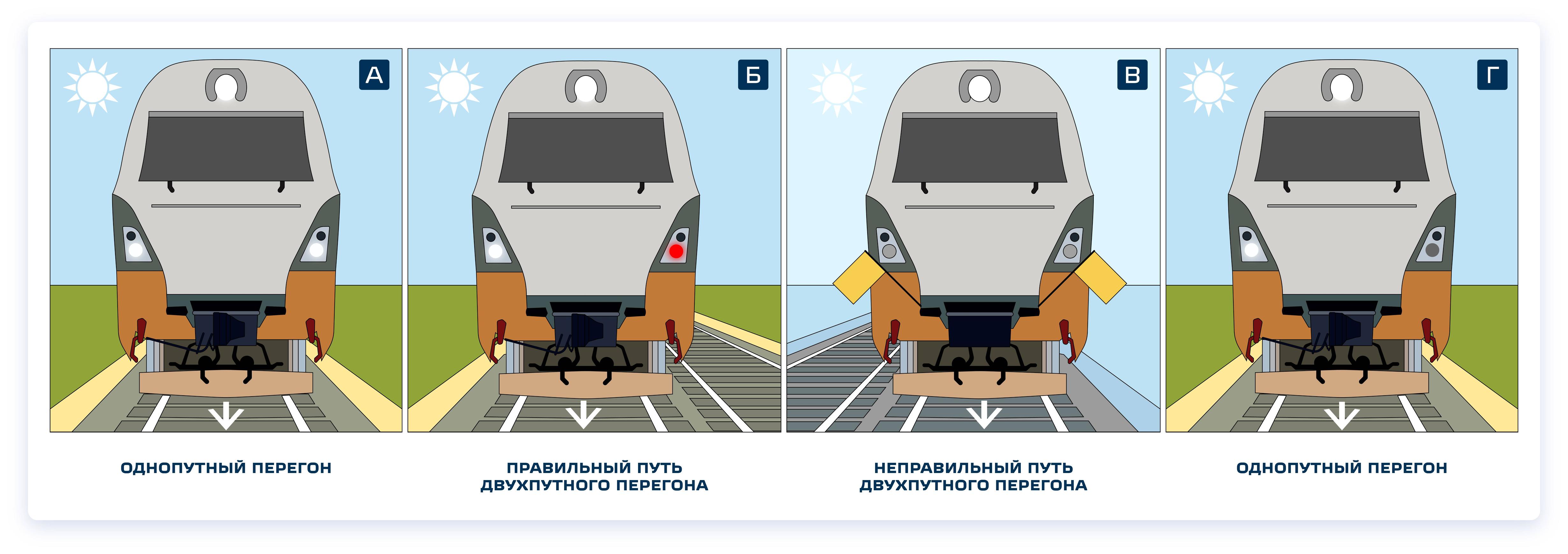 А

Б

В

Г

ОДНОПУТНЫЙ ПЕРЕГОН

ПРАВИЛЬНЫЙ ПУТЬ ДВУХПУТНОГО ПЕРЕГОНА

НЕПРАВИЛЬНЫЙ ПУТЬ ДВУХПУТНОГО ПЕРЕГОНА

ОДНОПУТНЫЙ ПЕРЕГОН