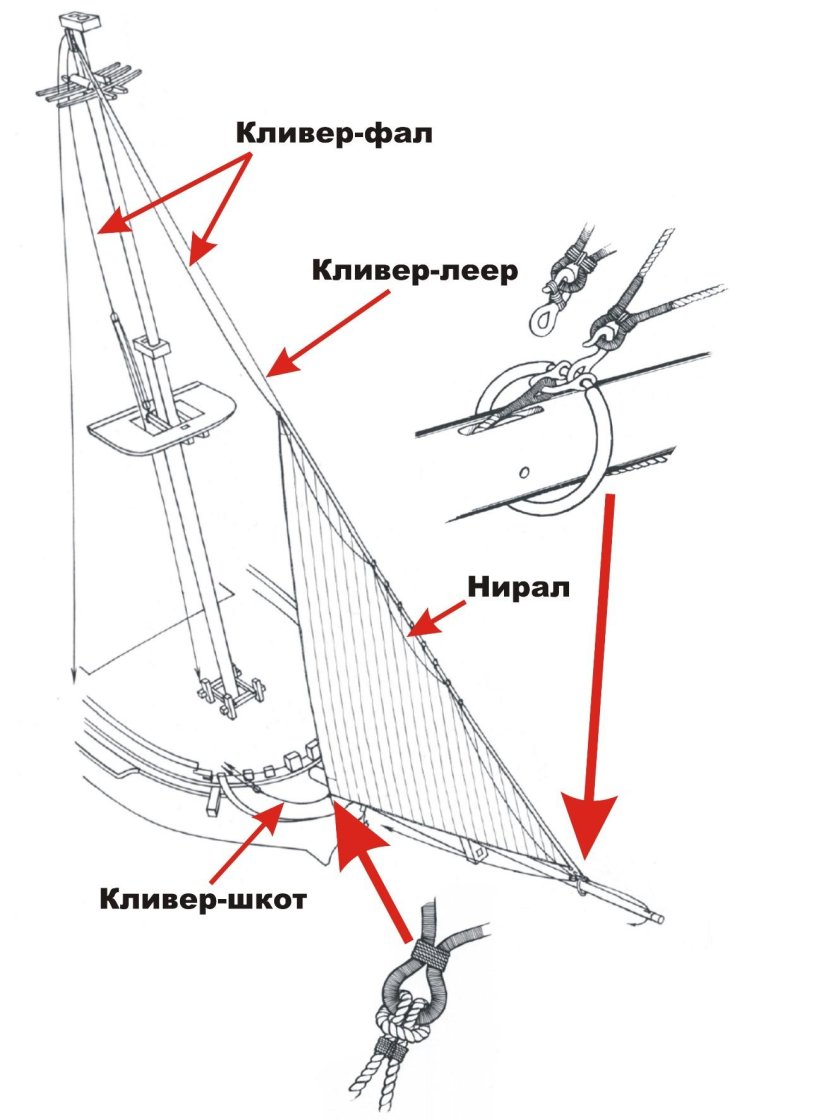 Кливер-фал

Кливер-леер

Нирал

Кливер-шкот