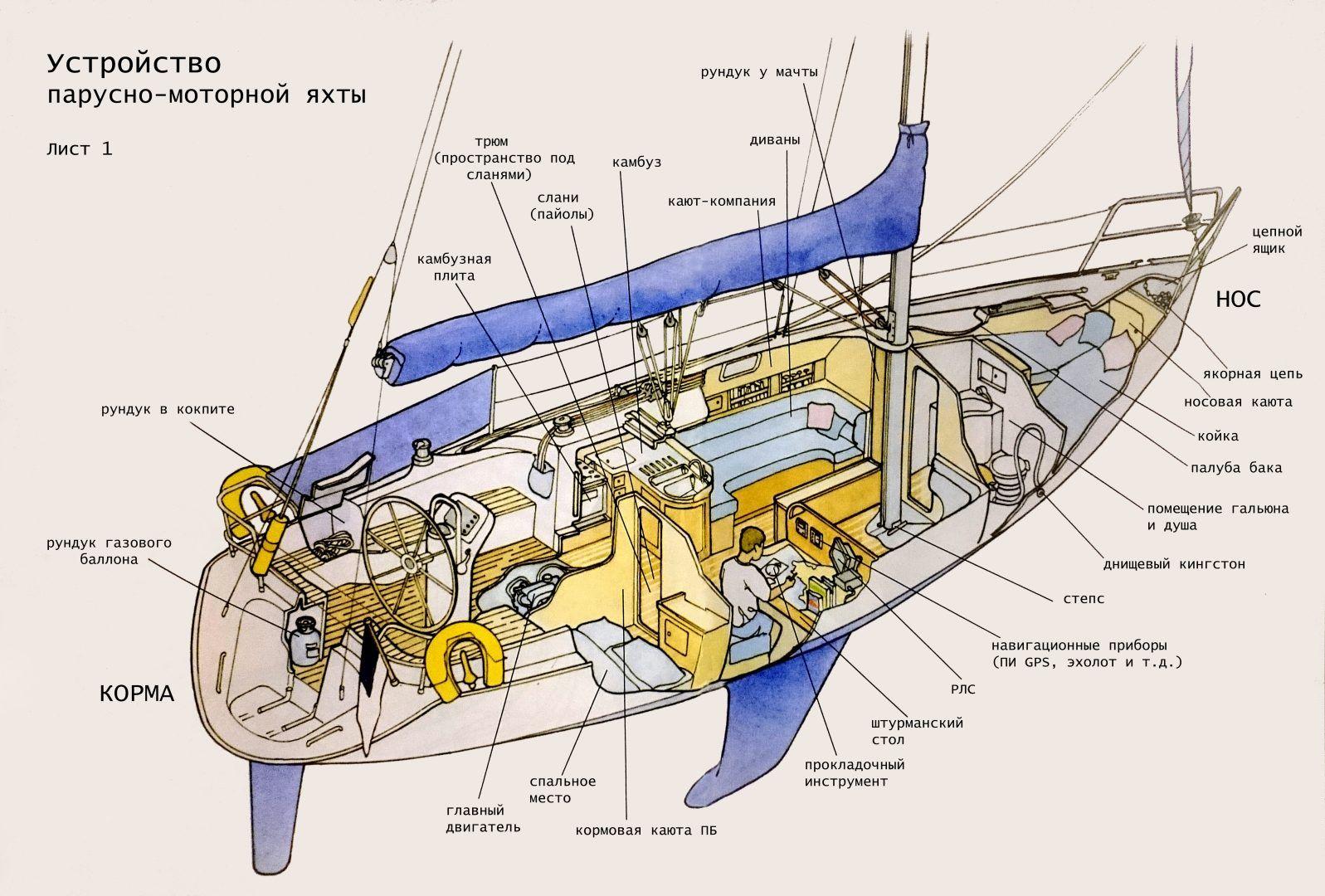 Устройство парусно-моторной яхты

Лист 1

рундук у мачты

трюм (пространство под сланями)

камбуз

диваны

слани (пайолы)

кают-компания

камбузная плита

цепной ящик

НОС

якорная цепь

носовая каюта

койка

палуба бака

помещение гальюна и душа

днищевый кингстон

степс

навигационные приборы (ПИ GPS, эхолот и т.д.)

РЛС

штурманский стол

прокладочный инструмент

рундук в кокпите

рундук газового баллона

КОРМА

главный двигатель

спальное место

кормовая каюта ПБ