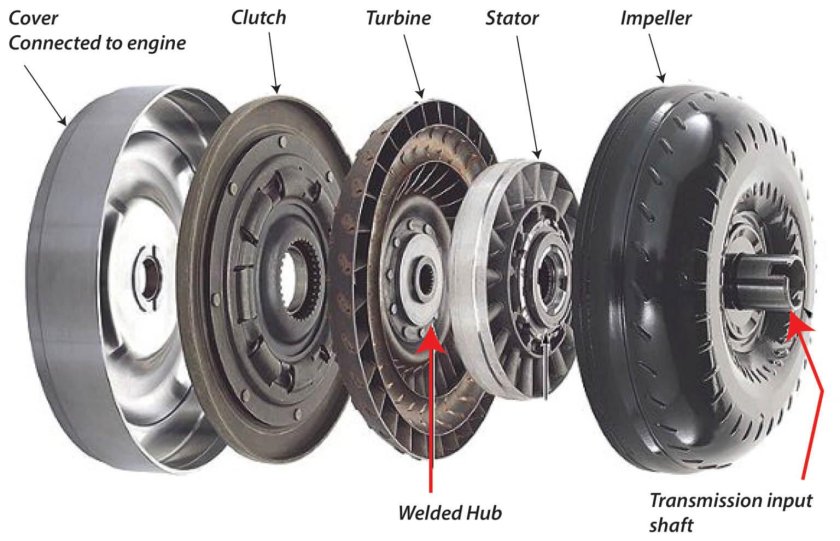 Cover
Connected to engine

Clutch

Turbine

Stator

Impeller

Welded Hub

Transmission input shaft