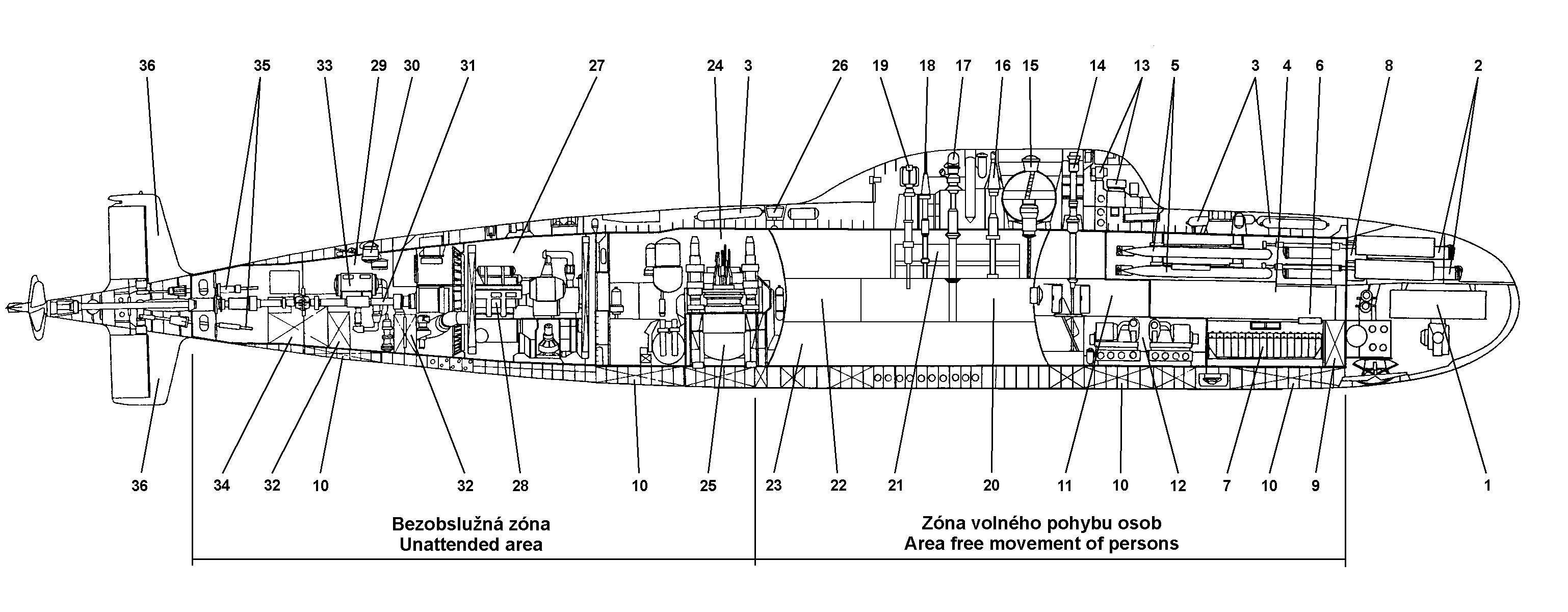 36 35 33 29 30 31 27 24 3 26 19 18 17 16 15 14 13 5 3 4 6 8 2

36 34 32 10 32 28 10 25 23 22 21 20 11 10 12 7 10 9 1

Bezobslužná zóna
Unattended area

Zóna volného pohybu osob
Area free movement of persons