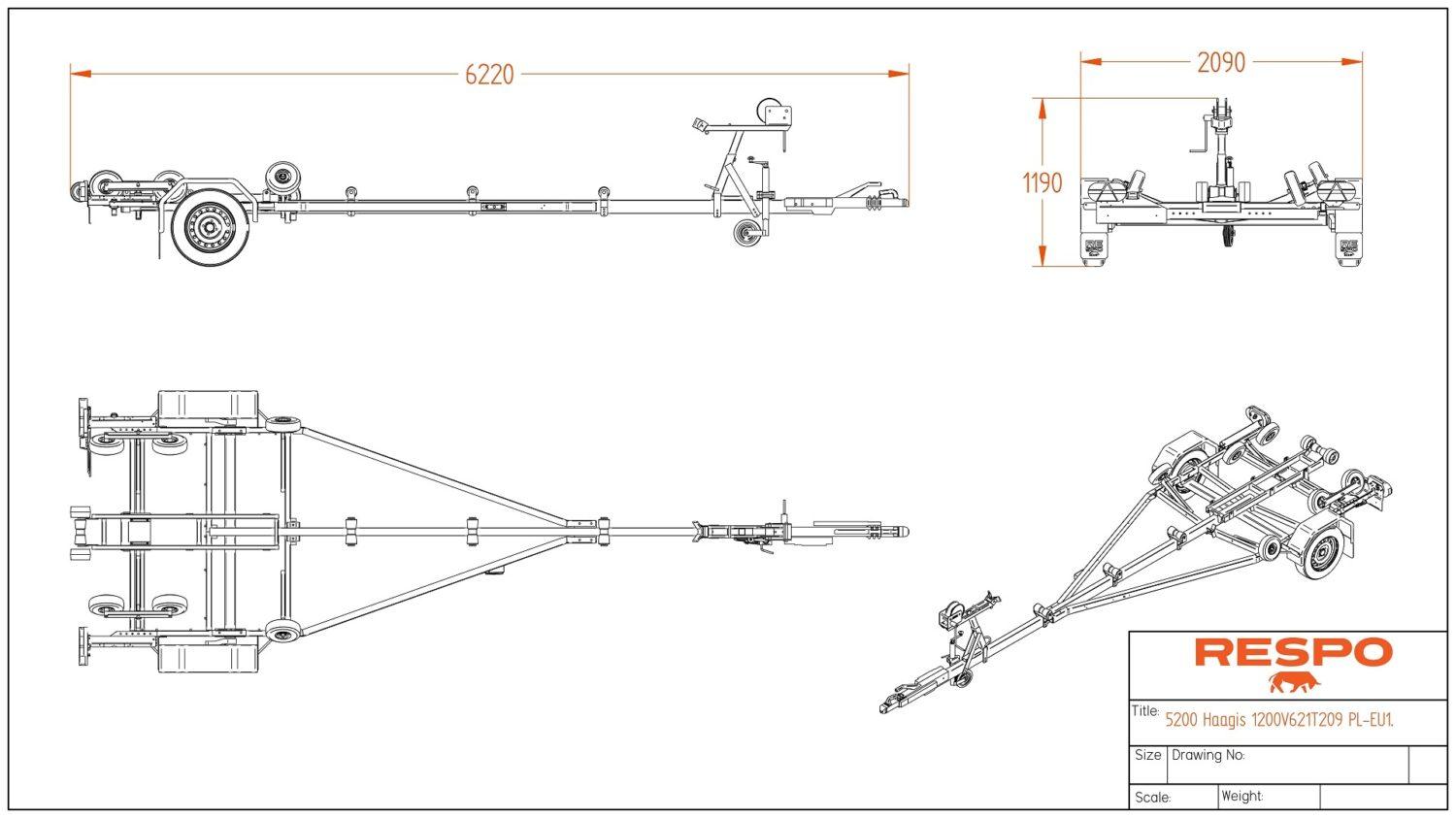 6220

2090

1190

RESPO

Title: 5200 Haagis 1200V621T209 PL-EU1.

Size Drawing No:

Scale: Weight: