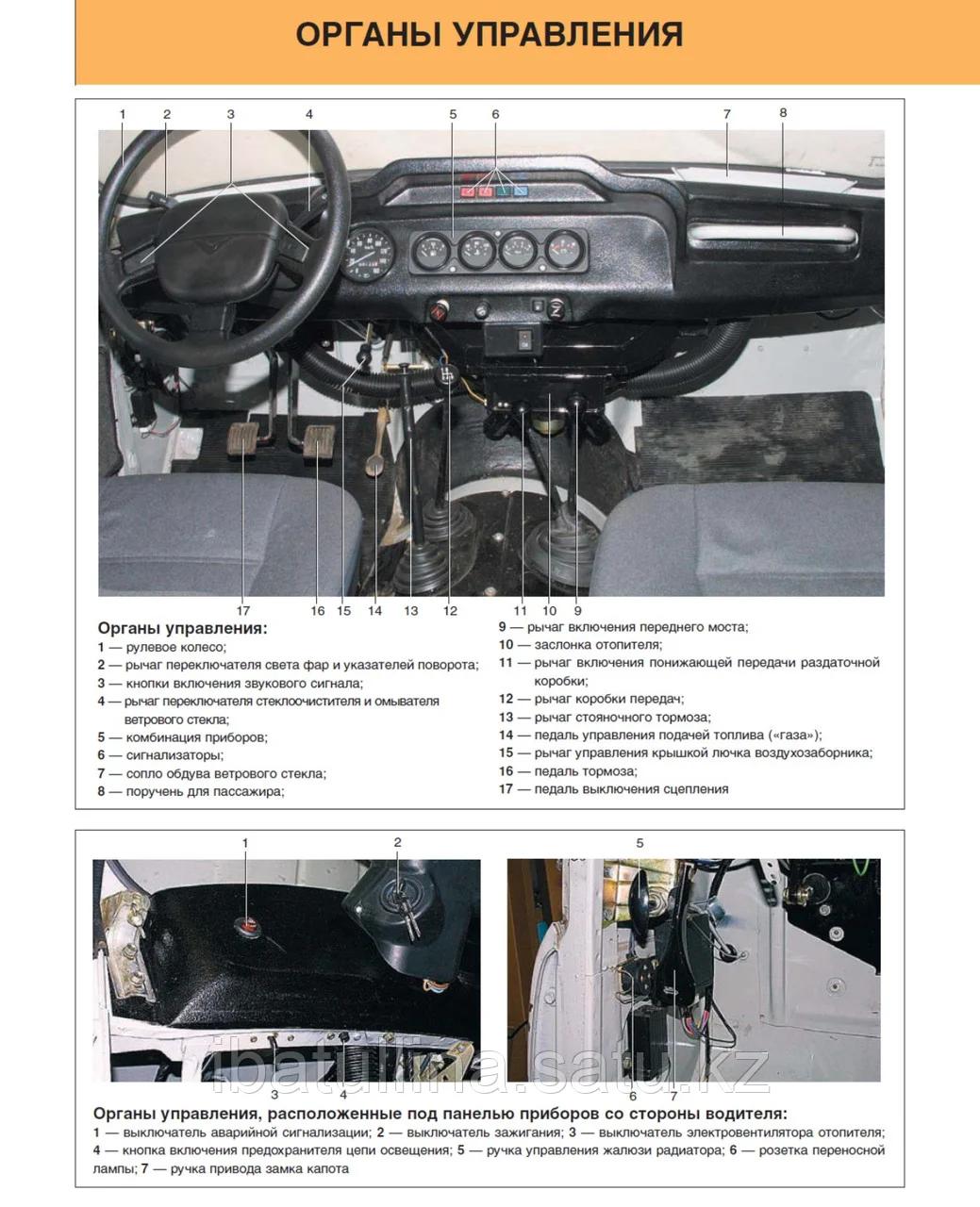 ОРГАНЫ УПРАВЛЕНИЯ

1 2 3 4 5 6 7 8

17 16 15 14 13 12 11 10 9

Органы управления:
1 — рулевое колесо;
2 — рычаг переключателя света фар и указателей поворота;
3 — кнопки включения звукового сигнала;
4 — рычаг переключателя стеклоочистителя и омывателя ветрового стекла;
5 — комбинация приборов;
6 — сигнализаторы;
7 — сопло обдува ветрового стекла;
8 — поручень для пассажира;
9 — рычаг включения переднего моста;
10 — заслонка отопителя;
11 — рычаг включения понижающей передачи раздаточной коробки;
12 — рычаг коробки передач;
13 — рычаг стояночного тормоза;
14 — педаль управления подачей топлива («газа»);
15 — рычаг управления крышкой лючка воздухозаборника;
16 — педаль тормоза;
17 — педаль выключения сцепления

1 2 5

3 4 6 7

ibatullina.satu.kz

Органы управления, расположенные под панелью приборов со стороны водителя:
1 — выключатель аварийной сигнализации; 2 — выключатель зажигания; 3 — выключатель электровентилятора отопителя; 4 — кнопка включения предохранителя цепи освещения; 5 — ручка управления жалюзи радиатора; 6 — розетка переносной лампы; 7 — ручка привода замка капота