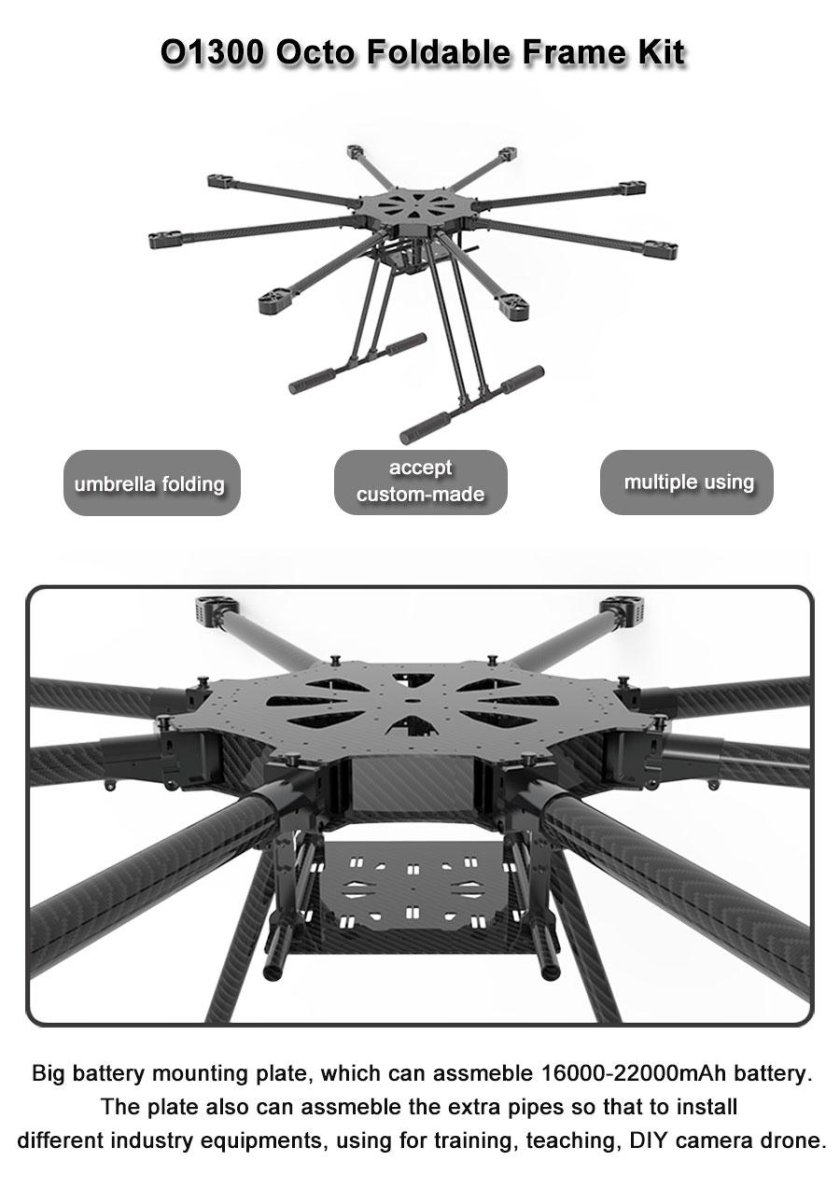 O1300 Octo Foldable Frame Kit

umbrella folding

accept custom-made

multiple using

Big battery mounting plate, which can assmeble 16000-22000mAh battery. The plate also can assmeble the extra pipes so that to install different industry equipments, using for training, teaching, DIY camera drone.