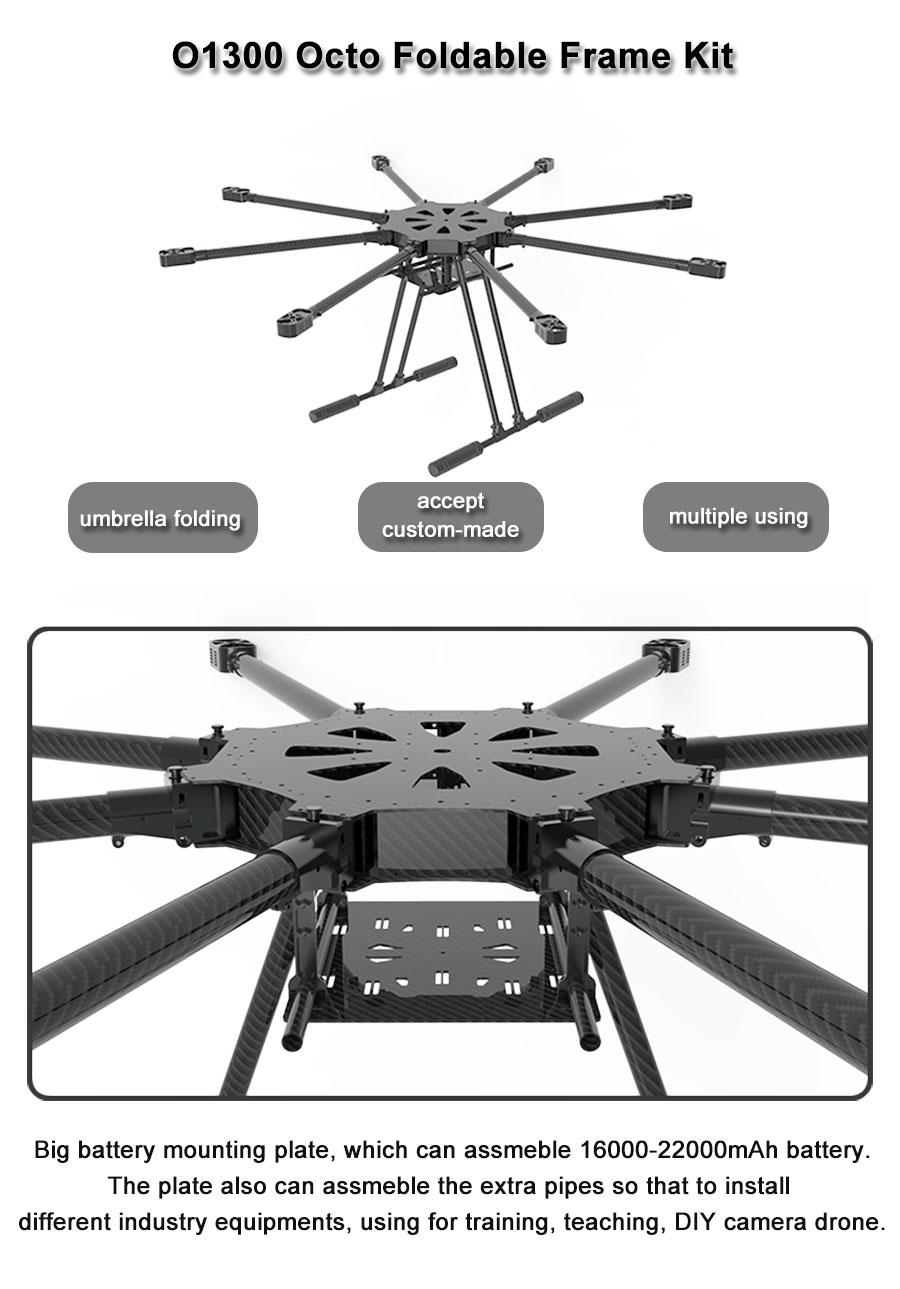 O1300 Octo Foldable Frame Kit

umbrella folding

accept custom-made

multiple using

Big battery mounting plate, which can assmeble 16000-22000mAh battery. The plate also can assmeble the extra pipes so that to install different industry equipments, using for training, teaching, DIY camera drone.