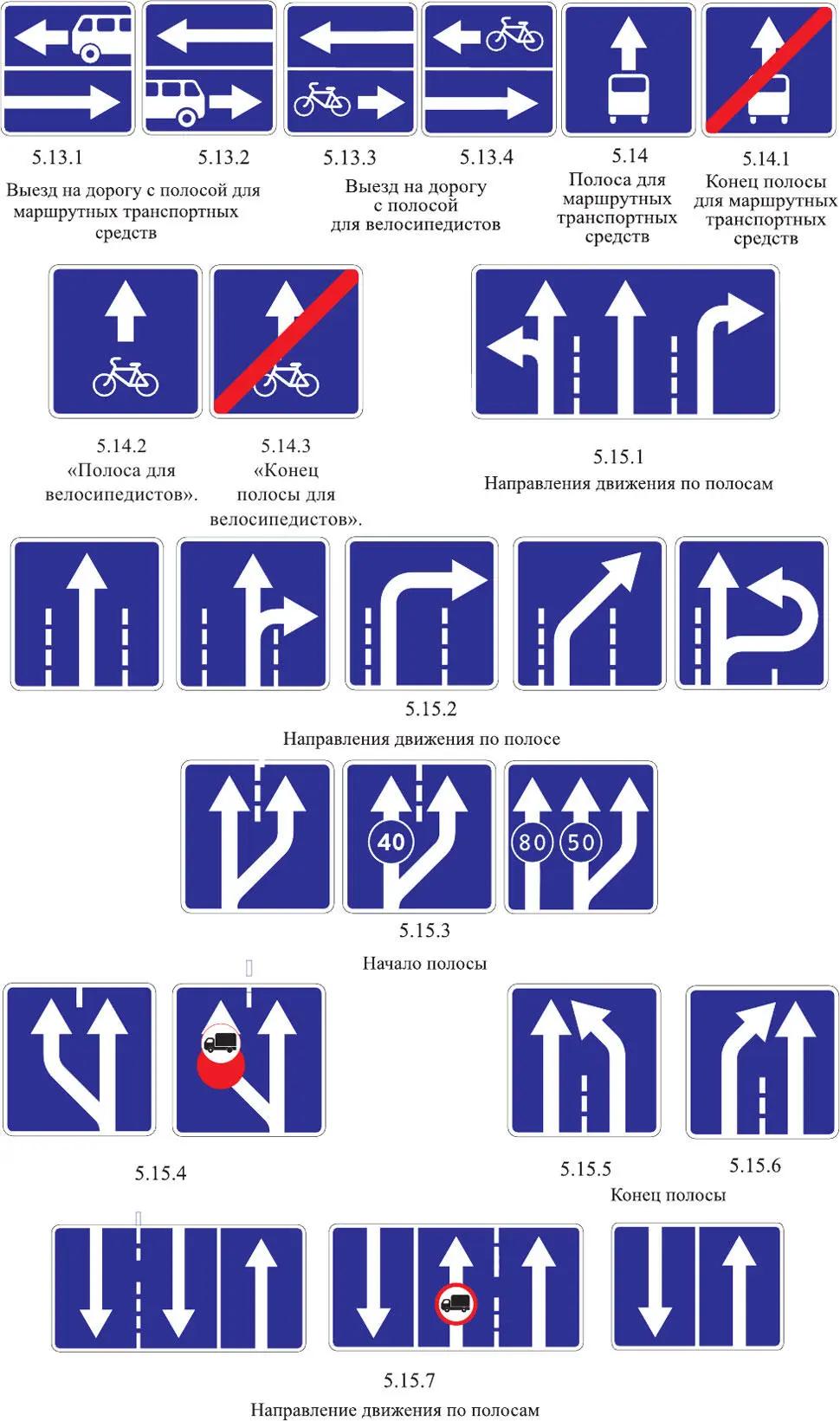 5.13.1

5.13.2

Выезд на дорогу с полосой для маршрутных транспортных средств

5.13.3

5.13.4

Выезд на дорогу с полосой для велосипедистов

5.14

Полоса для маршрутных транспортных средств

5.14.1

Конец полосы для маршрутных транспортных средств

5.14.2

«Полоса для велосипедистов».

5.14.3

«Конец полосы для велосипедистов».

5.15.1

Направления движения по полосам

5.15.2

Направления движения по полосе

40

80 50

5.15.3

Начало полосы

5.15.4

5.15.5

5.15.6

Конец полосы

5.15.7

Направление движения по полосам