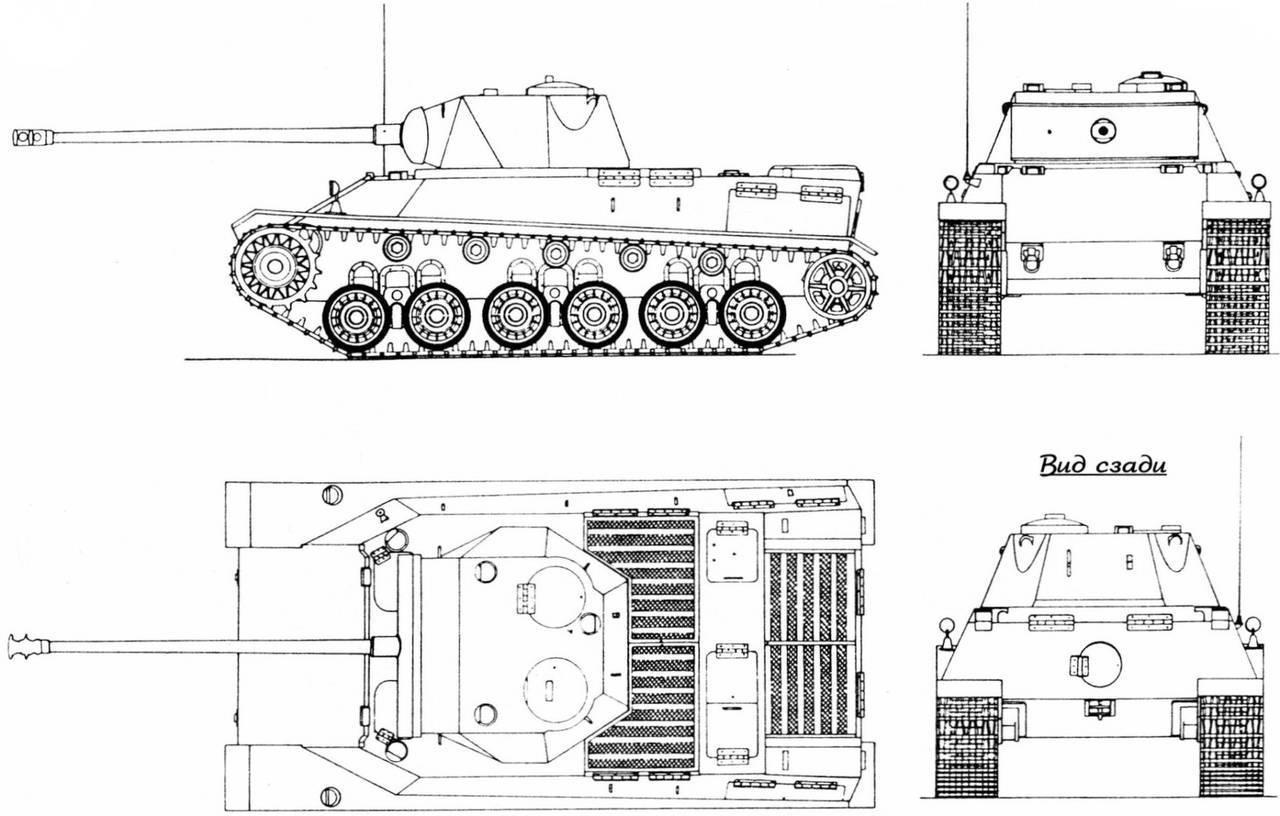 Вид сзади