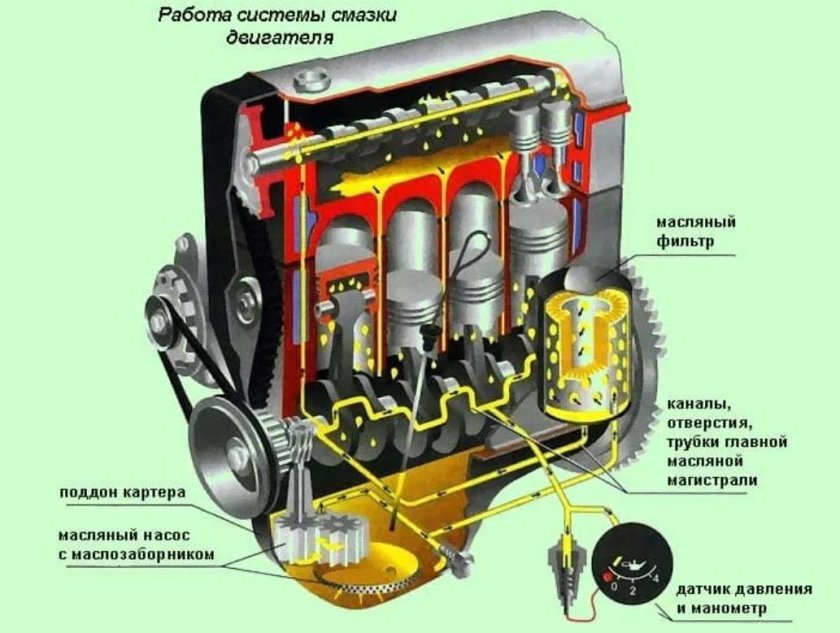 Работа системы смазки двигателя

масляный фильтр

каналы, отверстия, трубки главной масляной магистрали

поддон картера

масляный насос с маслозаборником

0 2 4

датчик давления и манометр