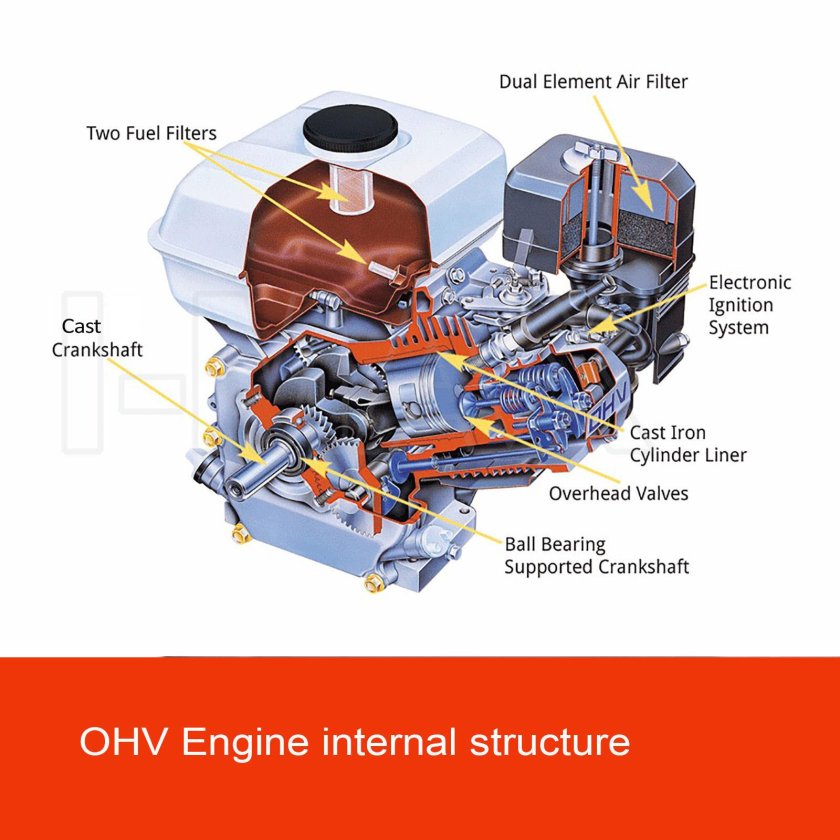 Dual Element Air Filter

Two Fuel Filters

Electronic Ignition System

Cast Crankshaft

OHV

Cast Iron Cylinder Liner

Overhead Valves

Ball Bearing Supported Crankshaft

OHV Engine internal structure