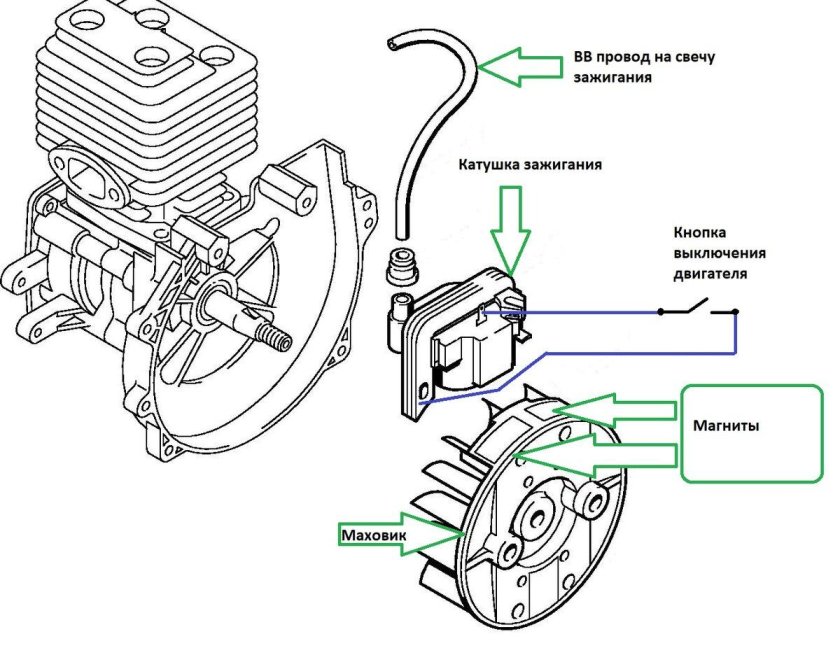 ВВ провод на свечу зажигания

Катушка зажигания

Кнопка выключения двигателя

Магниты

Маховик