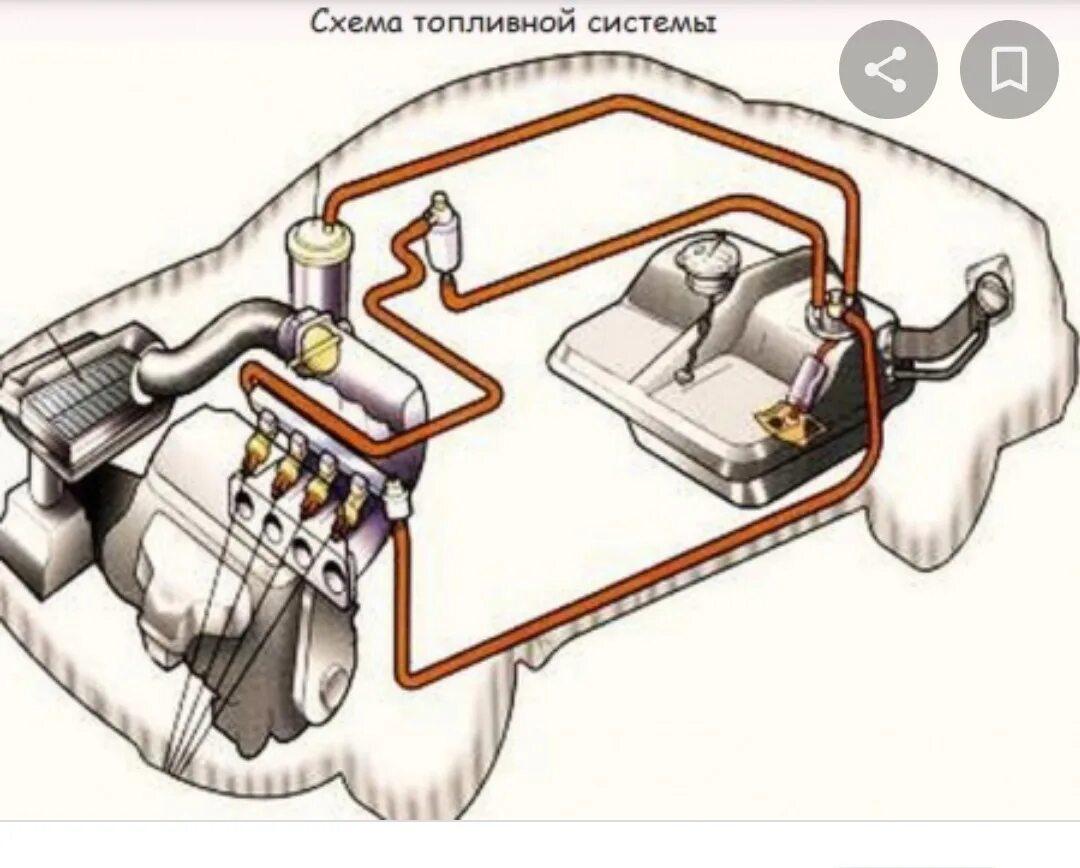 Схема топливной системы