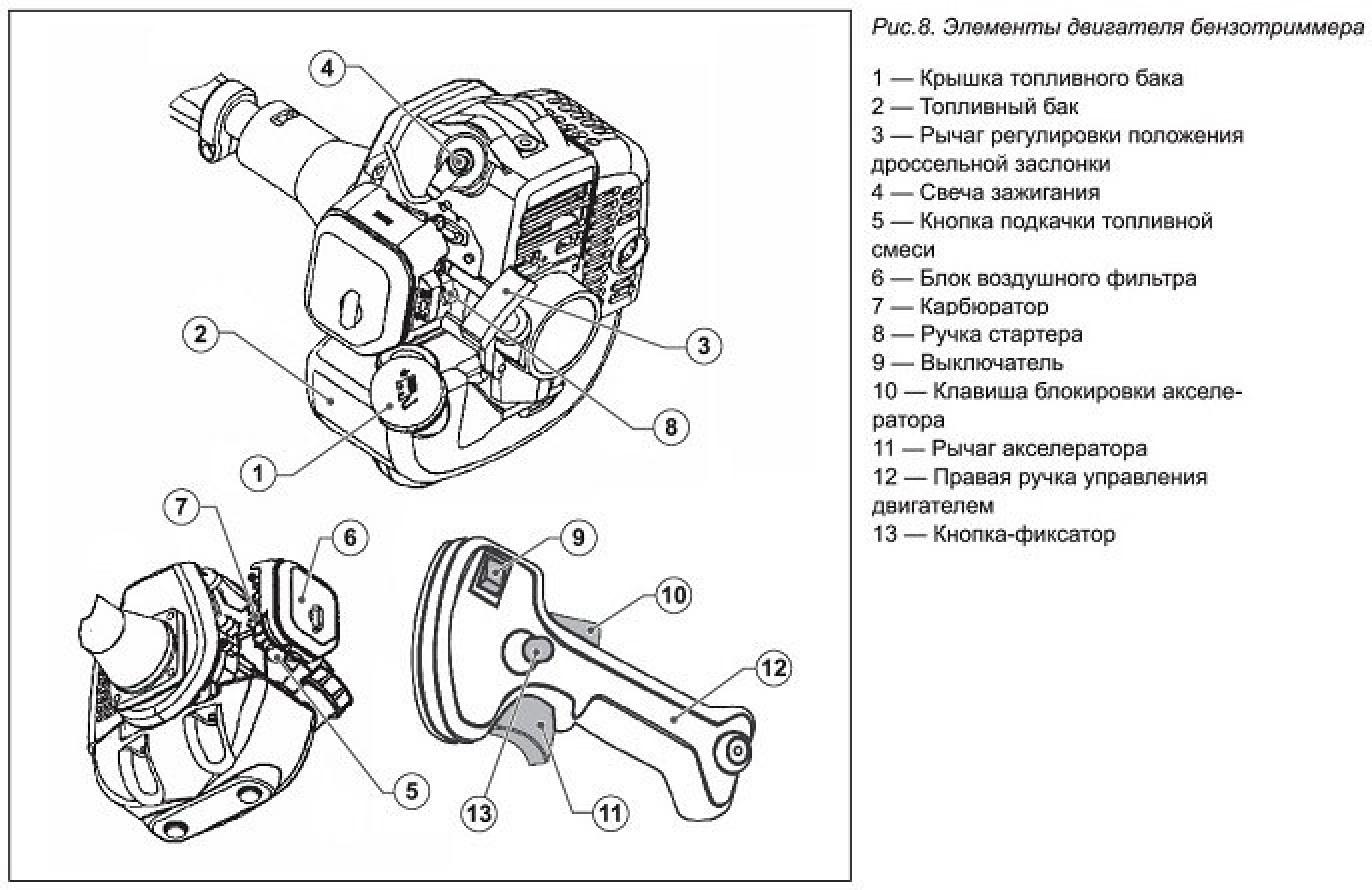 4

2

3

8

1

7

6

9

10

12

5

13

11

Рис.8. Элементы двигателя бензотриммера

1 — Крышка топливного бака
2 — Топливный бак
3 — Рычаг регулировки положения дроссельной заслонки
4 — Свеча зажигания
5 — Кнопка подкачки топливной смеси
6 — Блок воздушного фильтра
7 — Карбюратор
8 — Ручка стартера
9 — Выключатель
10 — Клавиша блокировки акселератора
11 — Рычаг акселератора
12 — Правая ручка управления двигателем
13 — Кнопка-фиксатор