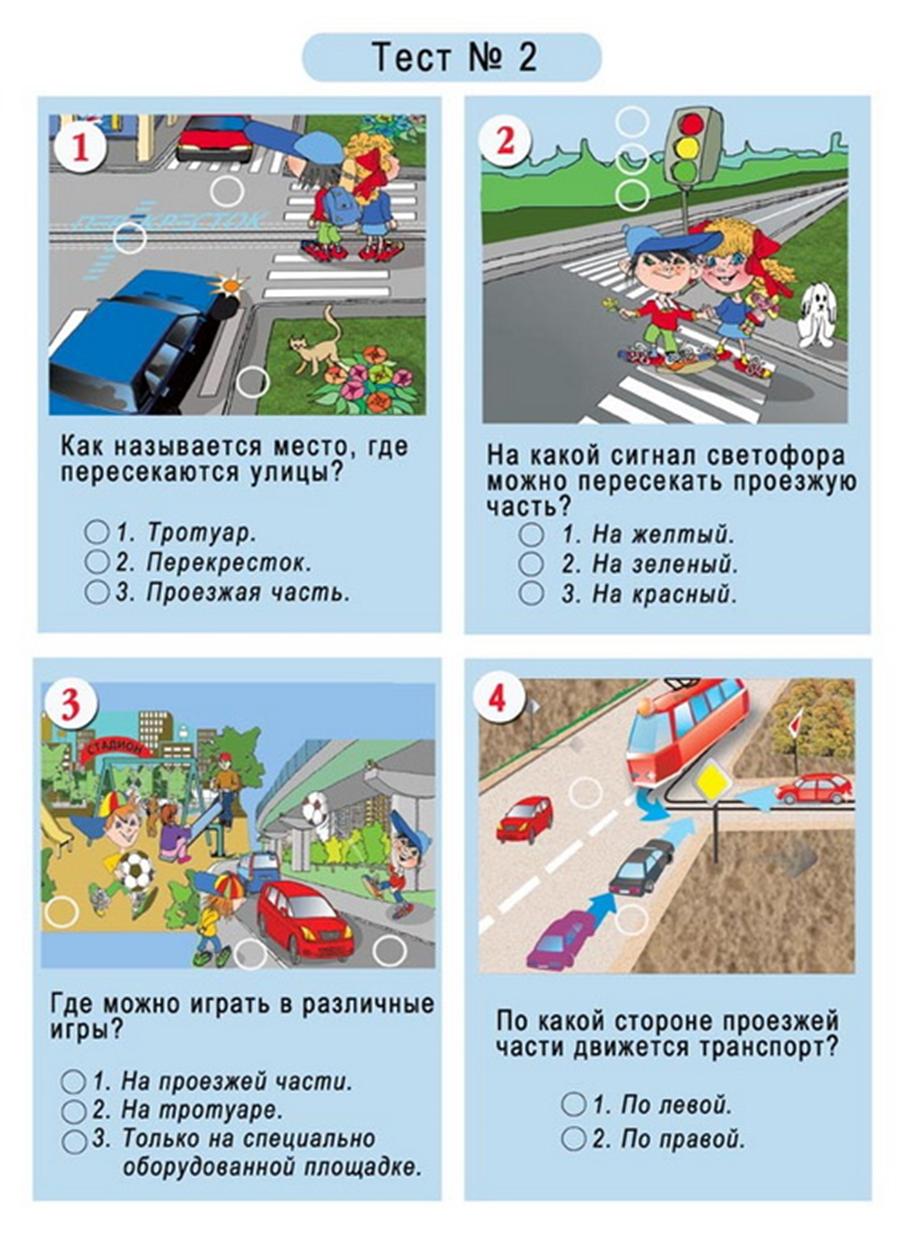 Тест № 2

1

ПЕРЕКРЕСТОК

Как называется место, где пересекаются улицы?

1. Тротуар.
2. Перекресток.
3. Проезжая часть.

2

На какой сигнал светофора можно пересекать проезжую часть?

1. На желтый.
2. На зеленый.
3. На красный.

3

СТАДИОН

Где можно играть в различные игры?

1. На проезжей части.
2. На тротуаре.
3. Только на специально оборудованной площадке.

4

По какой стороне проезжей части движется транспорт?

1. По левой.
2. По правой.