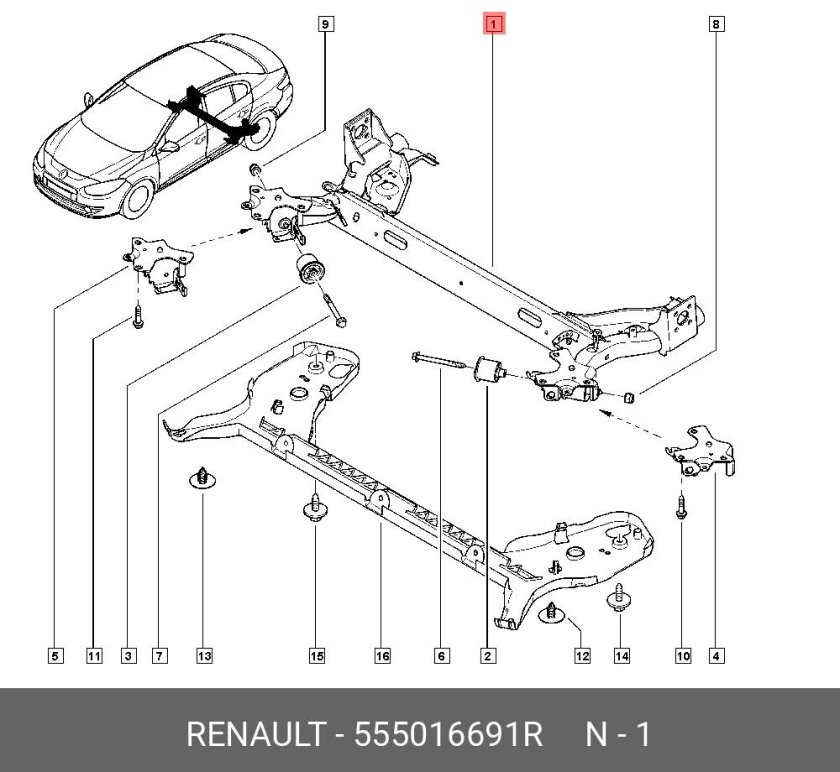 9
1
8
5
11
3
7
13
15
16
6
2
12
14
10
4

RENAULT - 555016691R N - 1