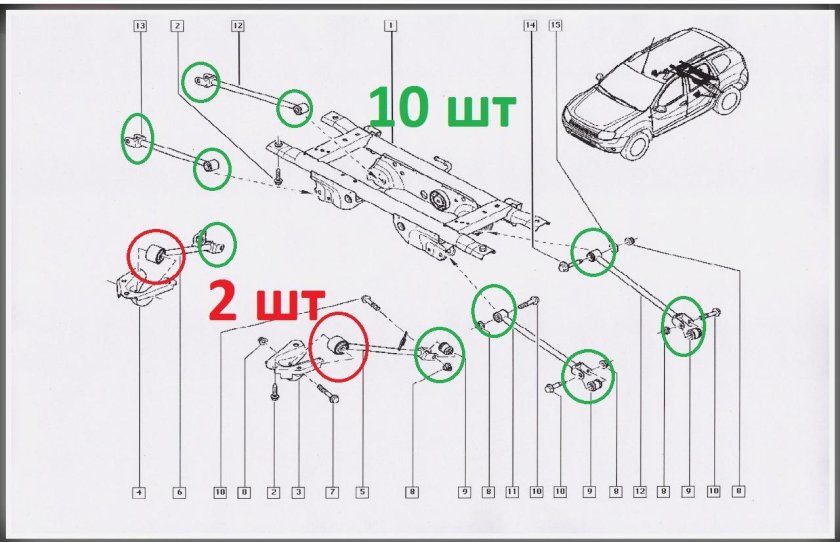 13
2
12
1
14
15
10 шт
2 шт
4
6
10
8
2
3
7
5
8
9
8
11
10
10
9
8
12
8
9
10
8