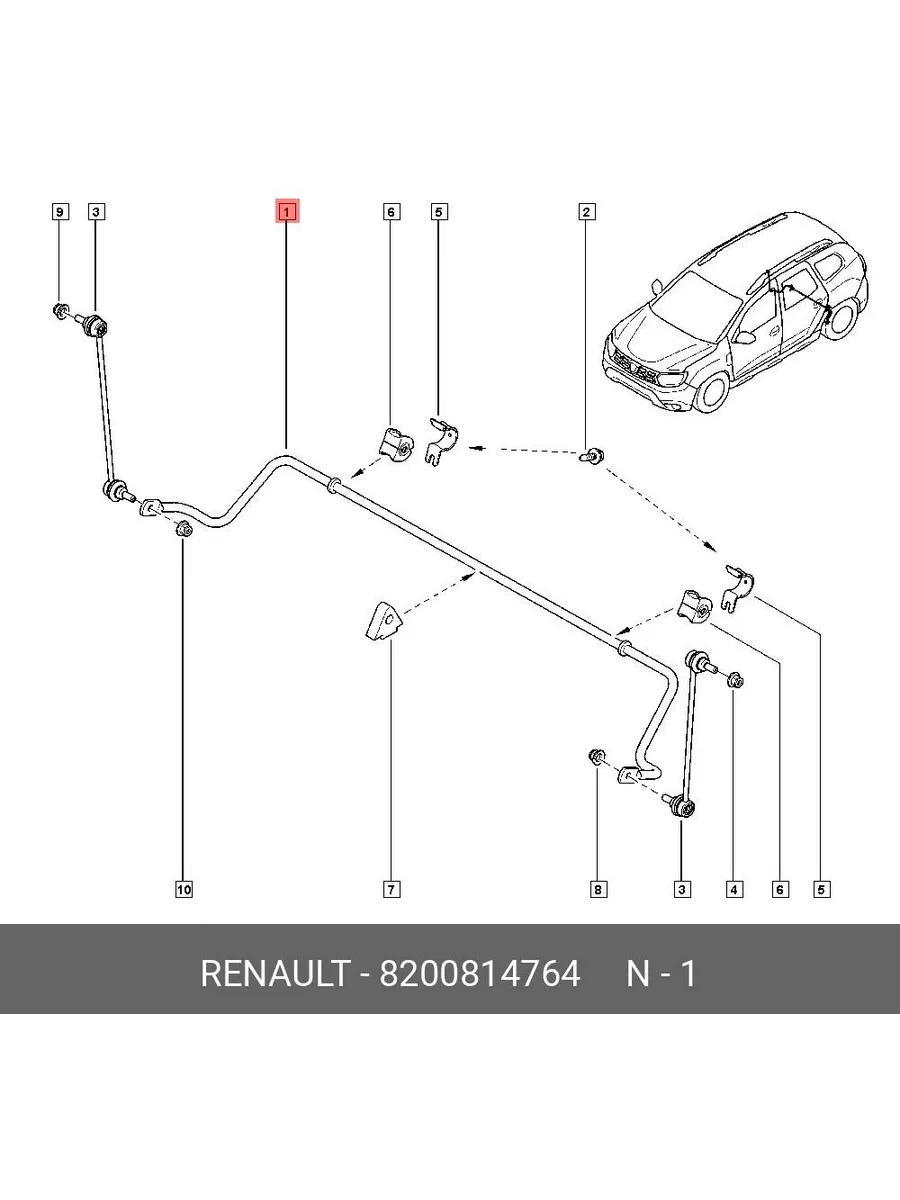 9
3
1
6
5
2
10
7
8
3
4
6
5

RENAULT - 8200814764 N - 1