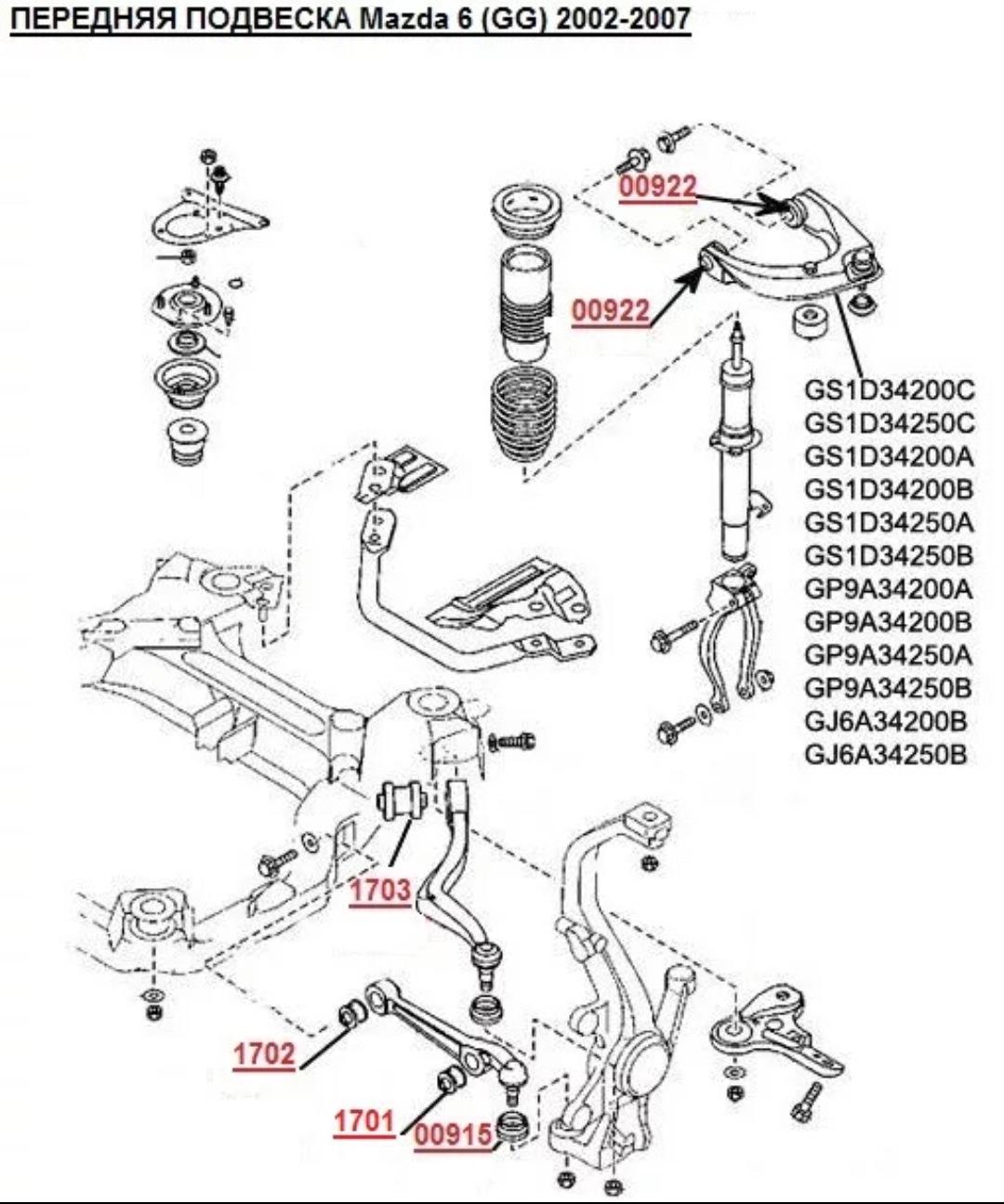 ПЕРЕДНЯЯ ПОДВЕСКА Mazda 6 (GG) 2002-2007

00922

00922

GS1D34200C
GS1D34250C
GS1D34200A
GS1D34200B
GS1D34250A
GS1D34250B
GP9A34200A
GP9A34200B
GP9A34250A
GP9A34250B
GJ6A34200B
GJ6A34250B

1703

1702

1701

00915