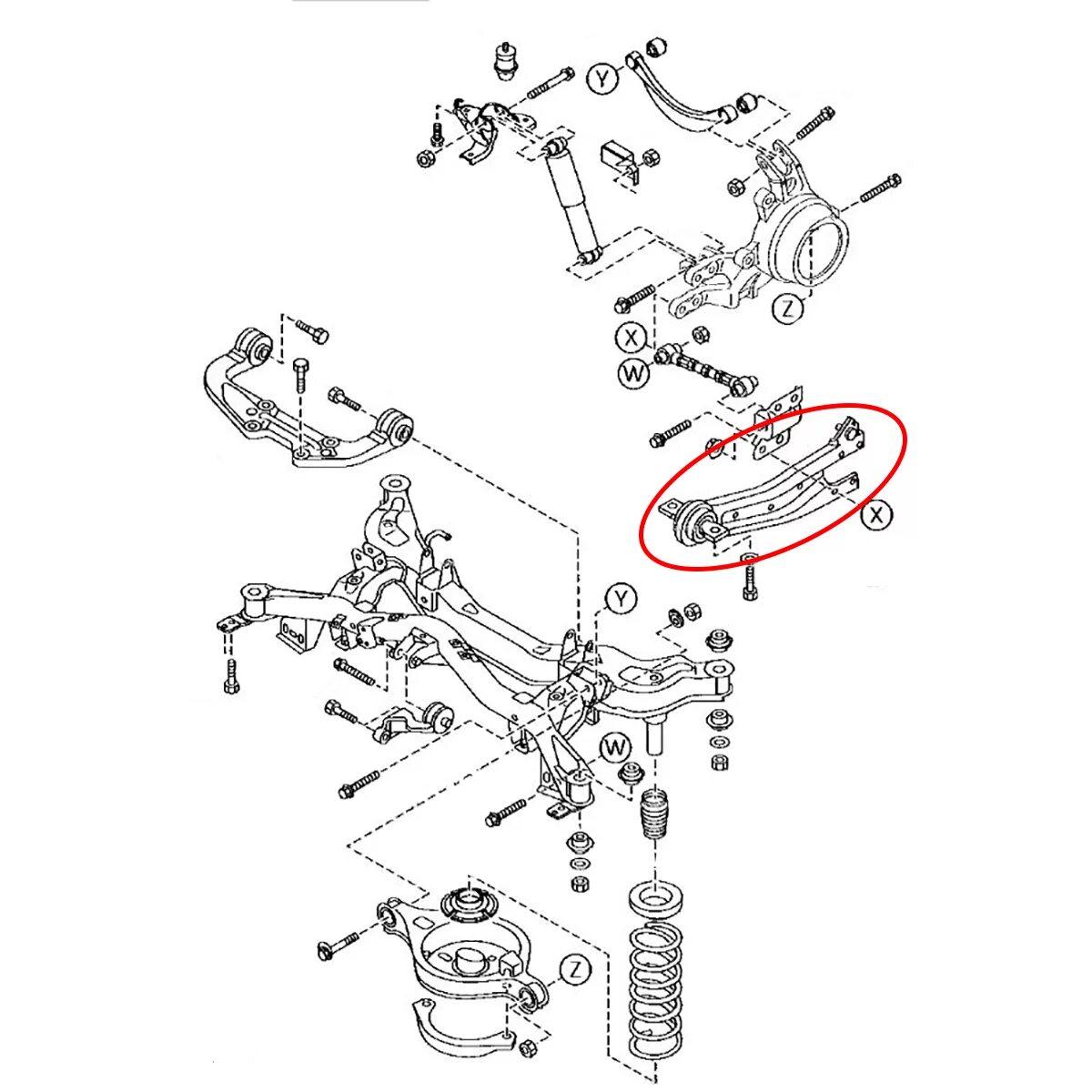 Y
Z
X
W
X
Y
W
Z