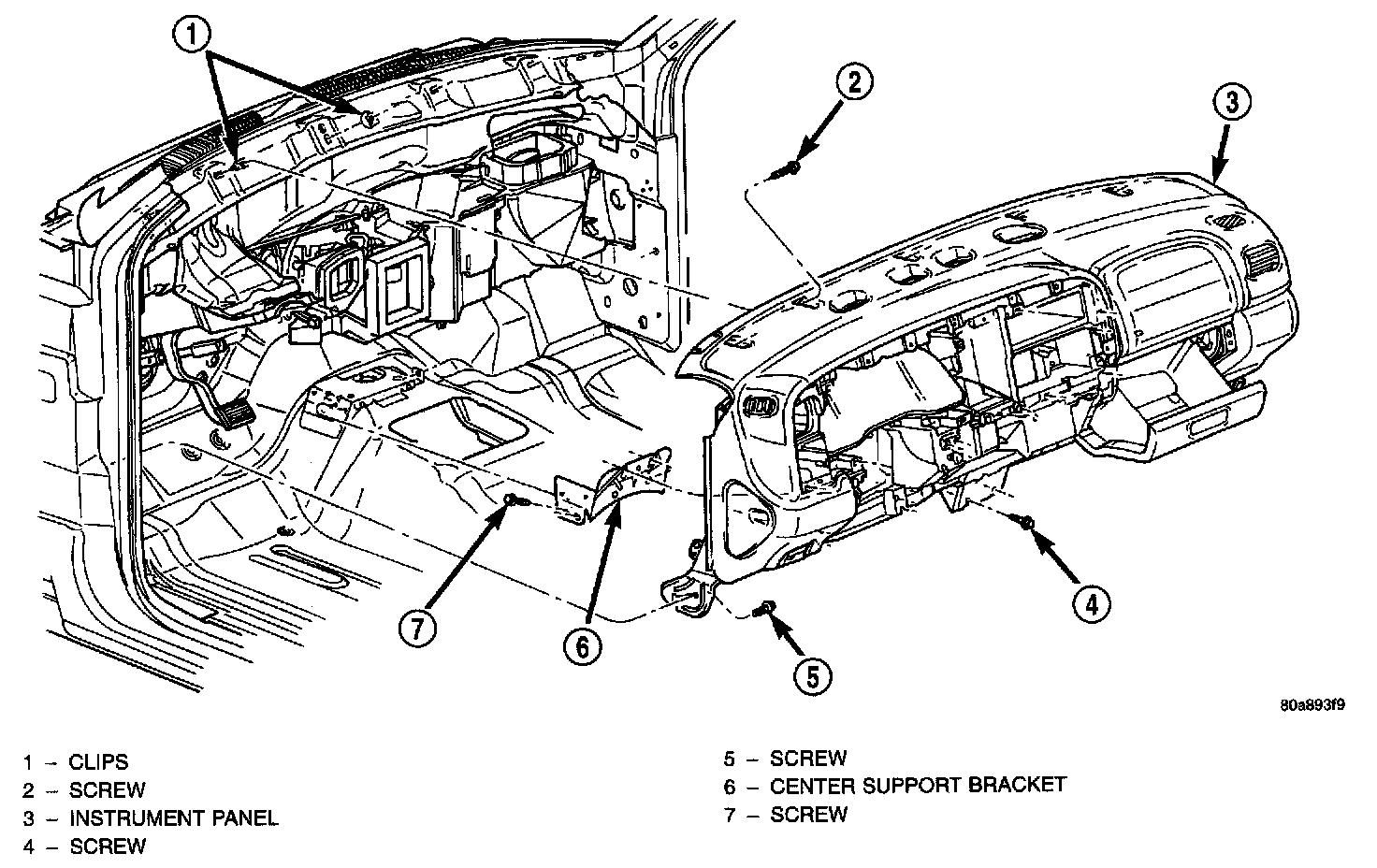 1

2

3

4

5

6

7

80a893f9

1 – CLIPS
2 – SCREW
3 – INSTRUMENT PANEL
4 – SCREW

5 – SCREW
6 – CENTER SUPPORT BRACKET
7 – SCREW