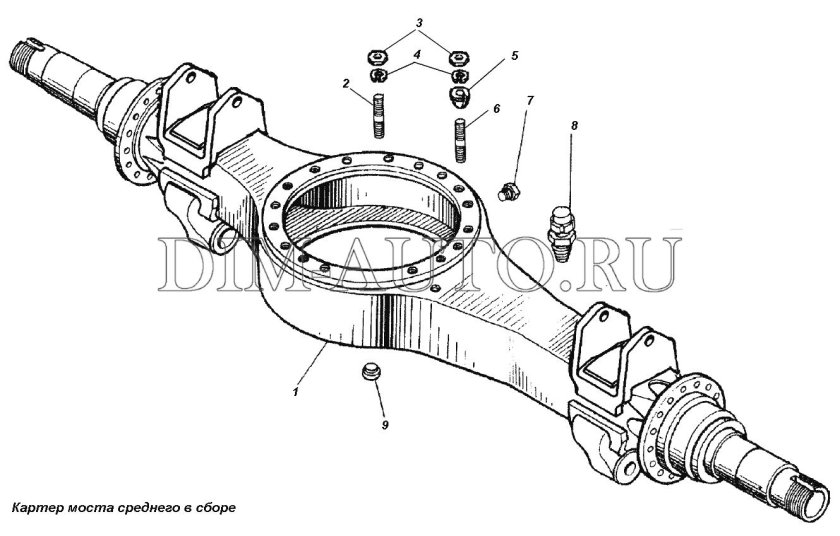 3
4
5
2
6
7
8
DIM-AUTO.RU
1
9
Картер моста среднего в сборе