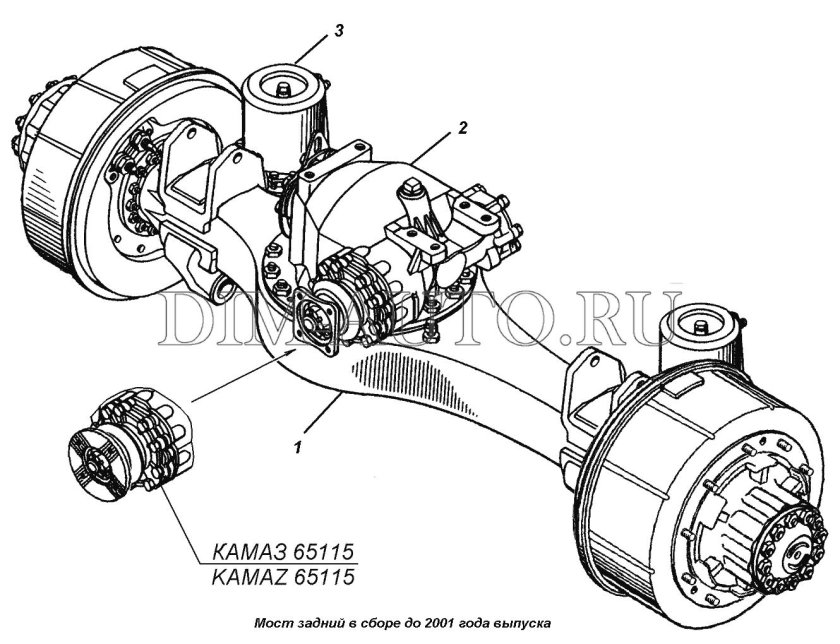 3

2

DIMAUTO.RU

1

КАМАЗ 65115
KAMAZ 65115

Мост задний в сборе до 2001 года выпуска