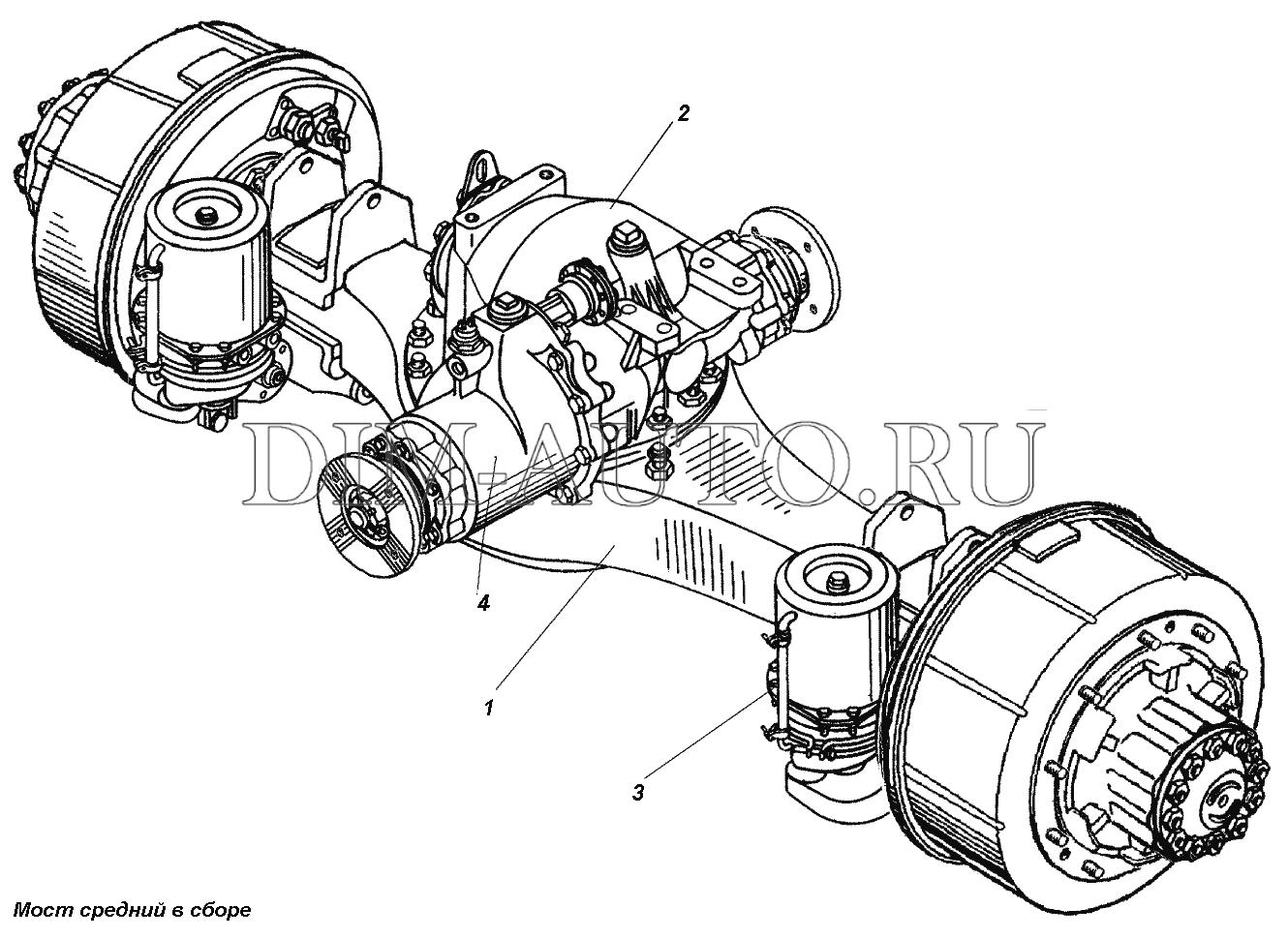 2

DIM-AUTO.RU

4

1

3

Мост средний в сборе