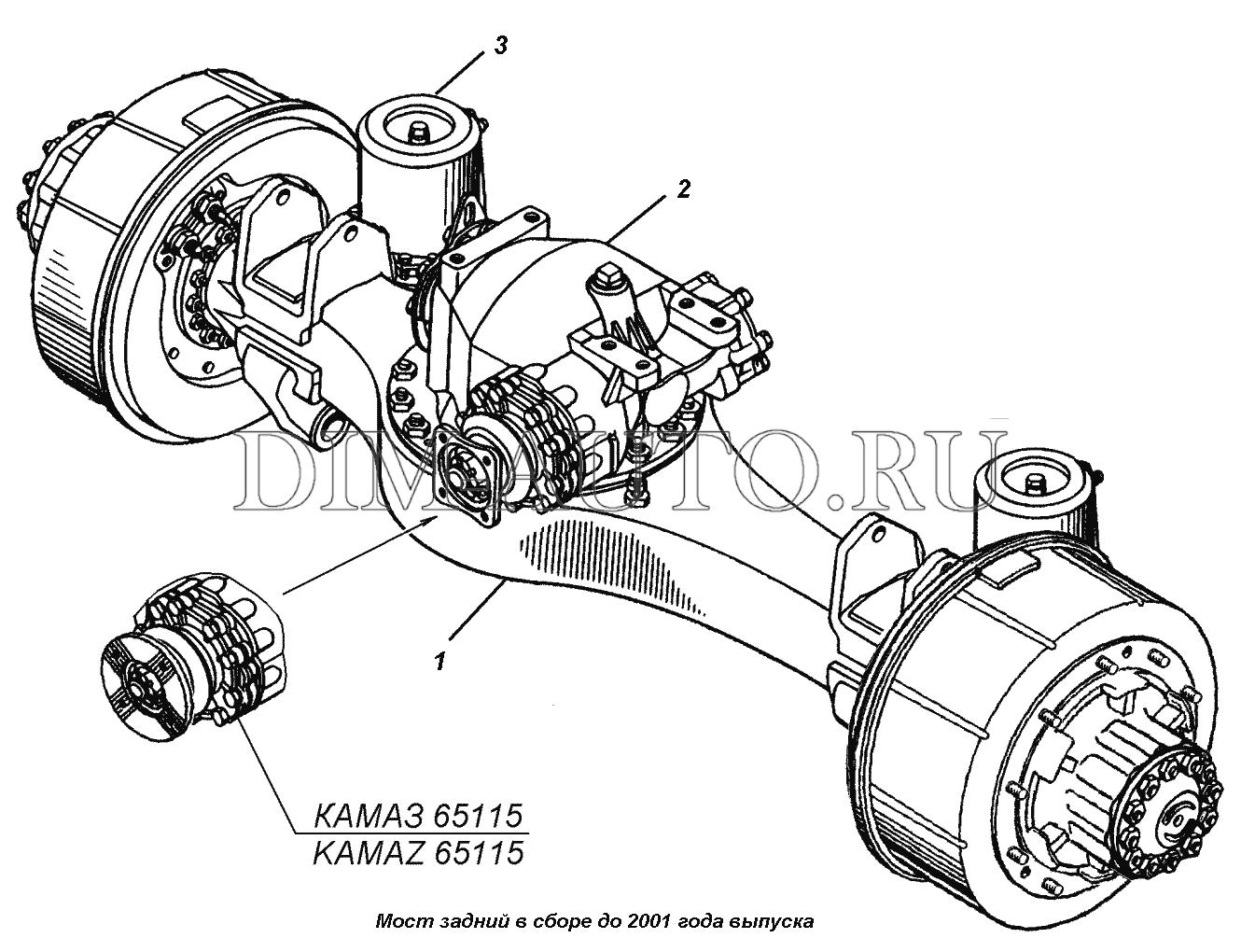 3

2

DIMAUTO.RU

1

КАМАЗ 65115
KAMAZ 65115

Мост задний в сборе до 2001 года выпуска