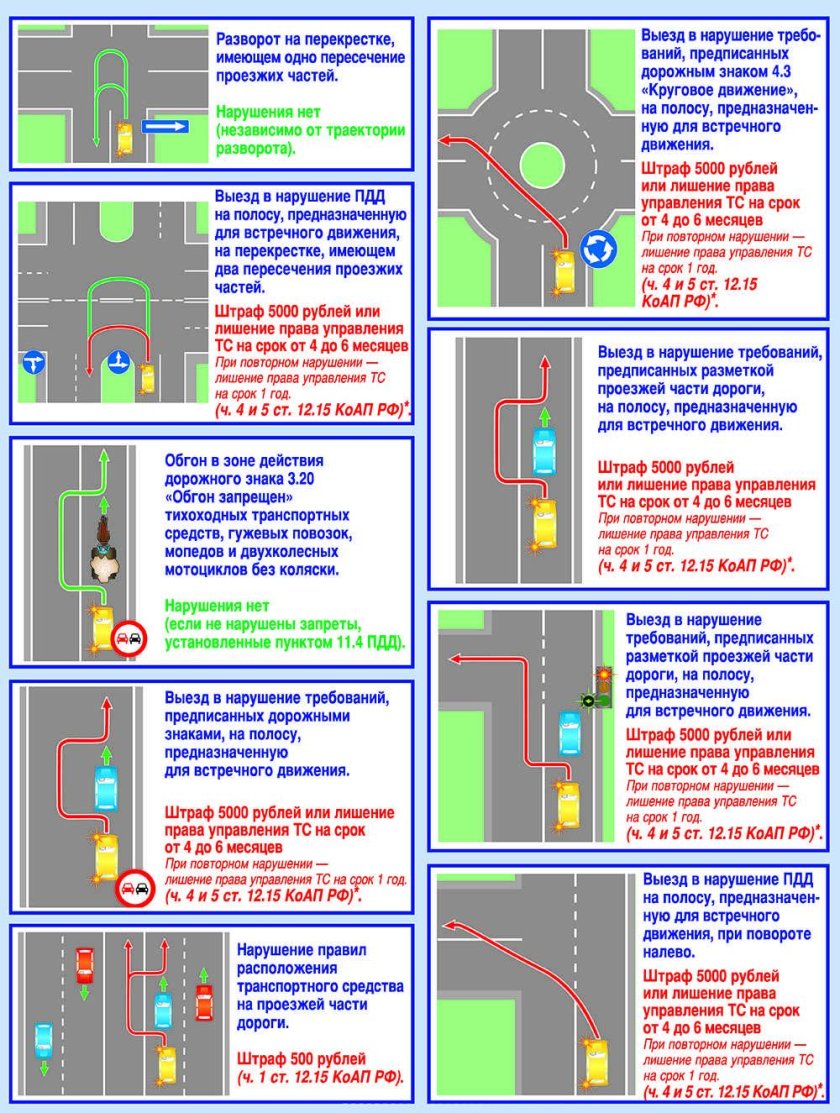 Разворот на перекрестке, имеющем одно пересечение проезжих частей.

Нарушения нет (независимо от траектории разворота).

Выезд в нарушение ПДД на полосу, предназначенную для встречного движения, на перекрестке, имеющем два пересечения проезжих частей.

Штраф 5000 рублей или лишение права управления ТС на срок от 4 до 6 месяцев
При повторном нарушении — лишение права управления ТС на срок 1 год.
(ч. 4 и 5 ст. 12.15 КоАП РФ)*.

Обгон в зоне действия дорожного знака 3.20 «Обгон запрещен» тихоходных транспортных средств, гужевых повозок, мопедов и двухколесных мотоциклов без коляски.

Нарушения нет (если не нарушены запреты, установленные пунктом 11.4 ПДД).

Выезд в нарушение требований, предписанных дорожными знаками, на полосу, предназначенную для встречного движения.

Штраф 5000 рублей или лишение права управления ТС на срок от 4 до 6 месяцев
При повторном нарушении — лишение права управления ТС на срок 1 год.
(ч. 4 и 5 ст. 12.15 КоАП РФ)*.

Нарушение правил расположения транспортного средства на проезжей части дороги.

Штраф 500 рублей
(ч. 1 ст. 12.15 КоАП РФ).

Выезд в нарушение требований, предписанных дорожным знаком 4.3 «Круговое движение», на полосу, предназначенную для встречного движения.

Штраф 5000 рублей или лишение права управления ТС на срок от 4 до 6 месяцев
При повторном нарушении — лишение права управления ТС на срок 1 год.
(ч. 4 и 5 ст. 12.15 КоАП РФ)*.

Выезд в нарушение требований, предписанных разметкой проезжей части дороги, на полосу, предназначенную для встречного движения.

Штраф 5000 рублей или лишение права управления ТС на срок от 4 до 6 месяцев
При повторном нарушении — лишение права управления ТС на срок 1 год.
(ч. 4 и 5 ст. 12.15 КоАП РФ)*.

Выезд в нарушение требований, предписанных разметкой проезжей части дороги, на полосу, предназначенную для встречного движения.

Штраф 5000 рублей или лишение права управления ТС на срок от 4 до 6 месяцев
При повторном нарушении — лишение права управления ТС на срок 1 год.
(ч. 4 и 5 ст. 12.15 КоАП РФ)*.

Выезд в нарушение ПДД на полосу, предназначенную для встречного движения, при повороте налево.

Штраф 5000 рублей или лишение права управления ТС на срок от 4 до 6 месяцев
При повторном нарушении — лишение права управления ТС на срок 1 год.
(ч. 4 и 5 ст. 12.15 КоАП РФ)*.