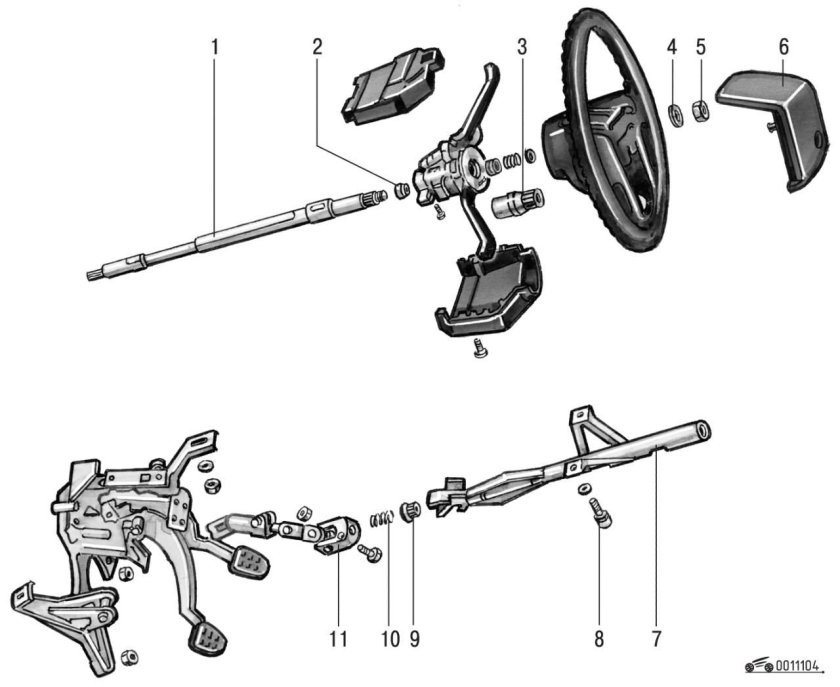 1
2
3
4
5
6
11
10
9
8
7
0011104