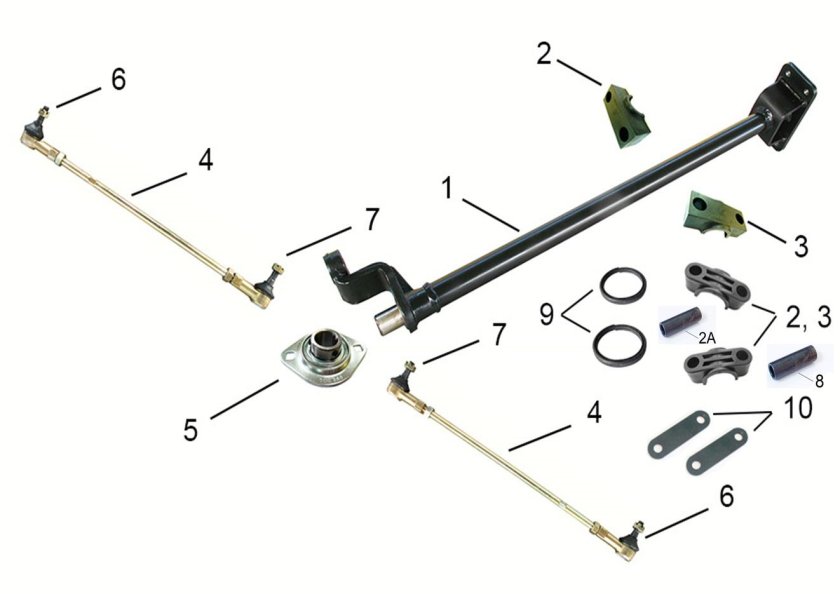 6
2
4
1
7
3
9
2, 3
2A
8
7
5
4
10
6