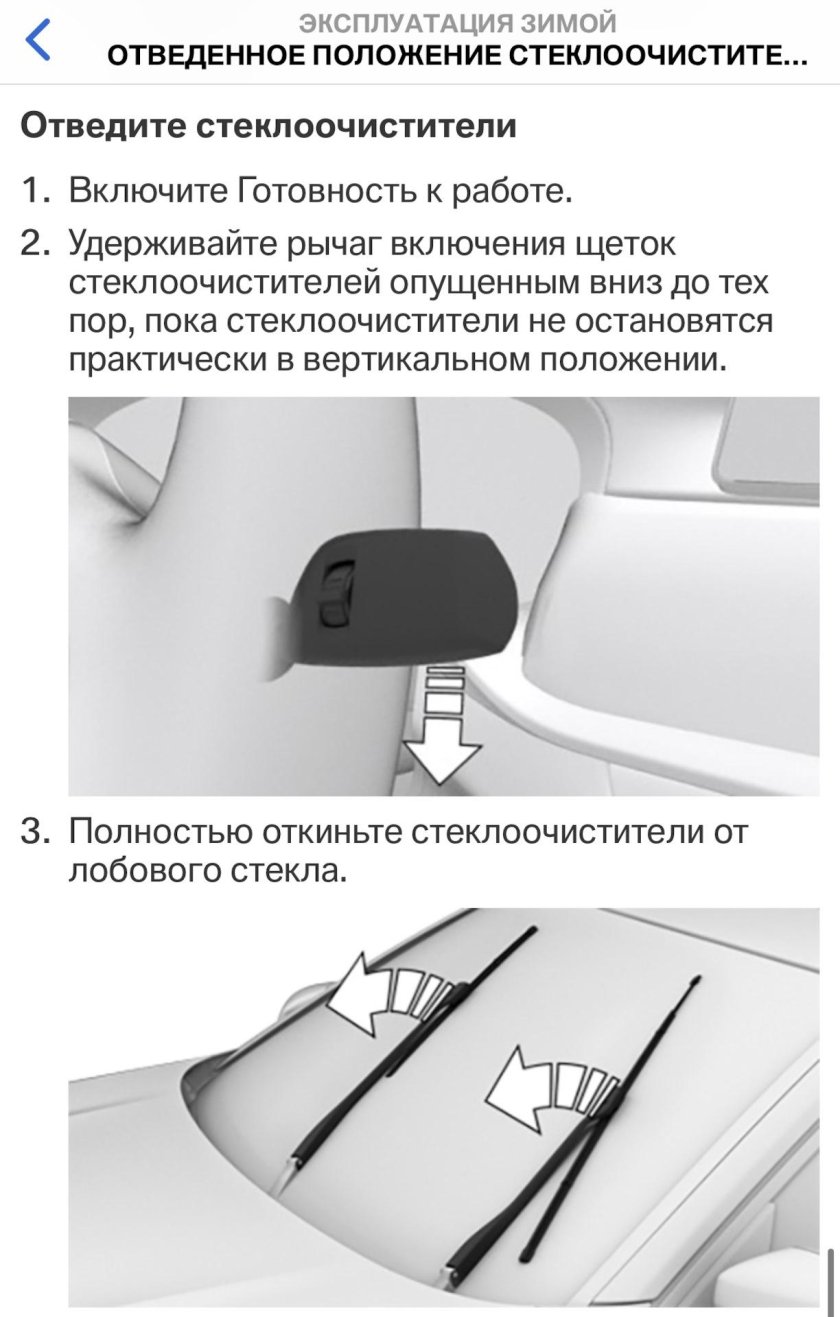 ЭКСПЛУАТАЦИЯ ЗИМОЙ
ОТВЕДЕННОЕ ПОЛОЖЕНИЕ СТЕКЛООЧИСТИТЕ...

Отведите стеклоочистители

1. Включите Готовность к работе.
2. Удерживайте рычаг включения щеток стеклоочистителей опущенным вниз до тех пор, пока стеклоочистители не остановятся практически в вертикальном положении.

3. Полностью откиньте стеклоочистители от лобового стекла.