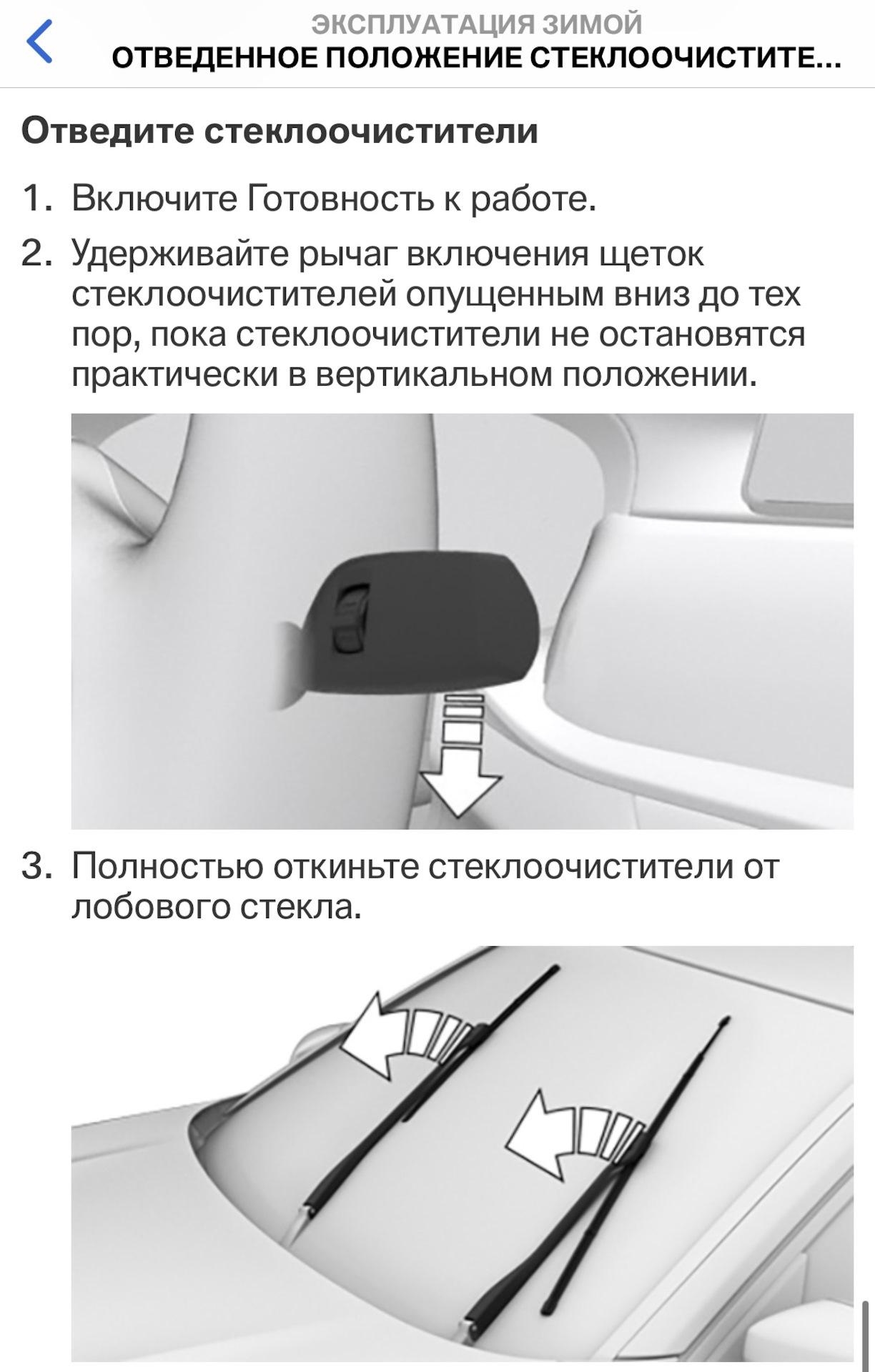 ЭКСПЛУАТАЦИЯ ЗИМОЙ
ОТВЕДЕННОЕ ПОЛОЖЕНИЕ СТЕКЛООЧИСТИТЕ...

Отведите стеклоочистители

1. Включите Готовность к работе.

2. Удерживайте рычаг включения щеток стеклоочистителей опущенным вниз до тех пор, пока стеклоочистители не остановятся практически в вертикальном положении.

3. Полностью откиньте стеклоочистители от лобового стекла.