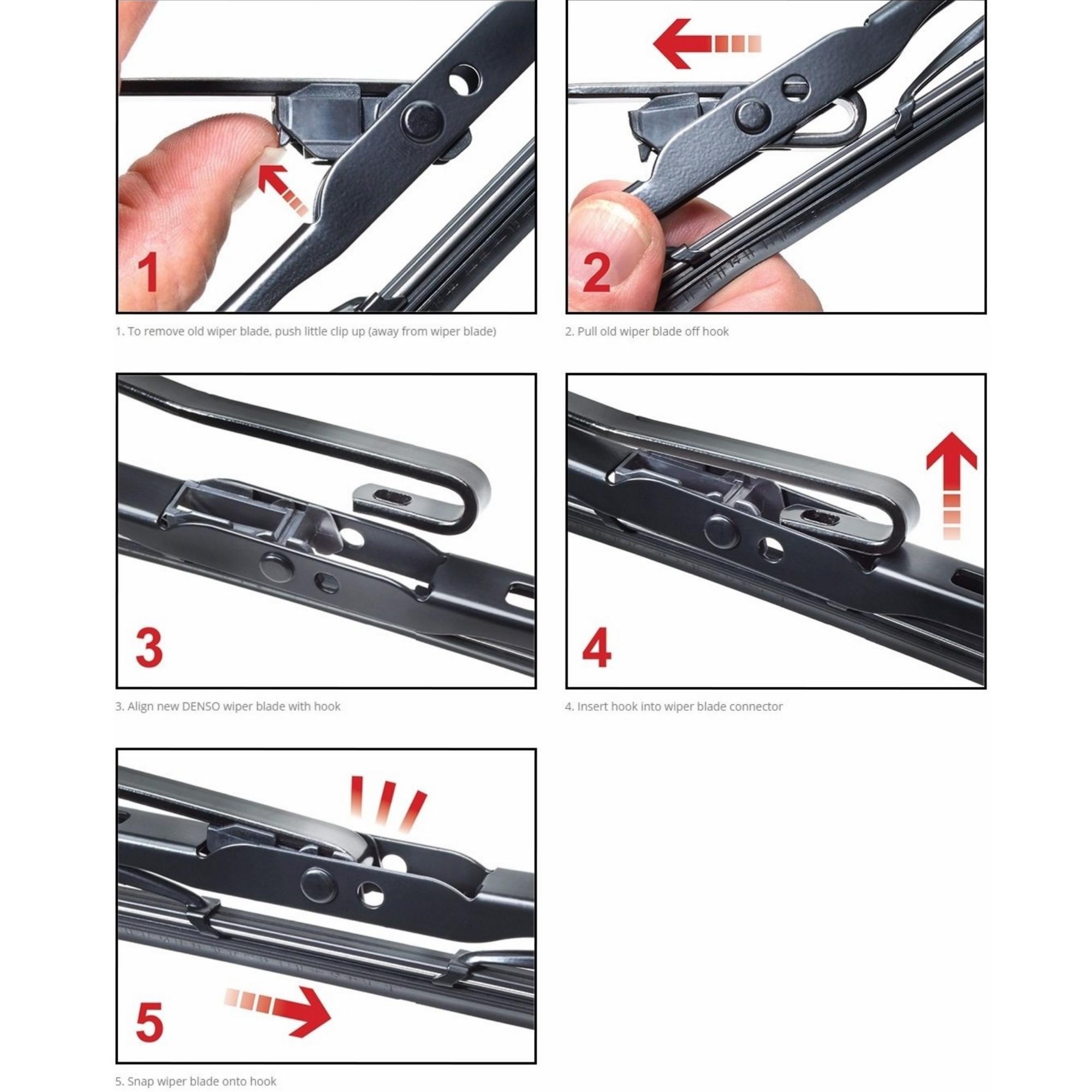 1

1. To remove old wiper blade, push little clip up (away from wiper blade)

2

2. Pull old wiper blade off hook

3

3. Align new DENSO wiper blade with hook

4

4. Insert hook into wiper blade connector

5

5. Snap wiper blade onto hook