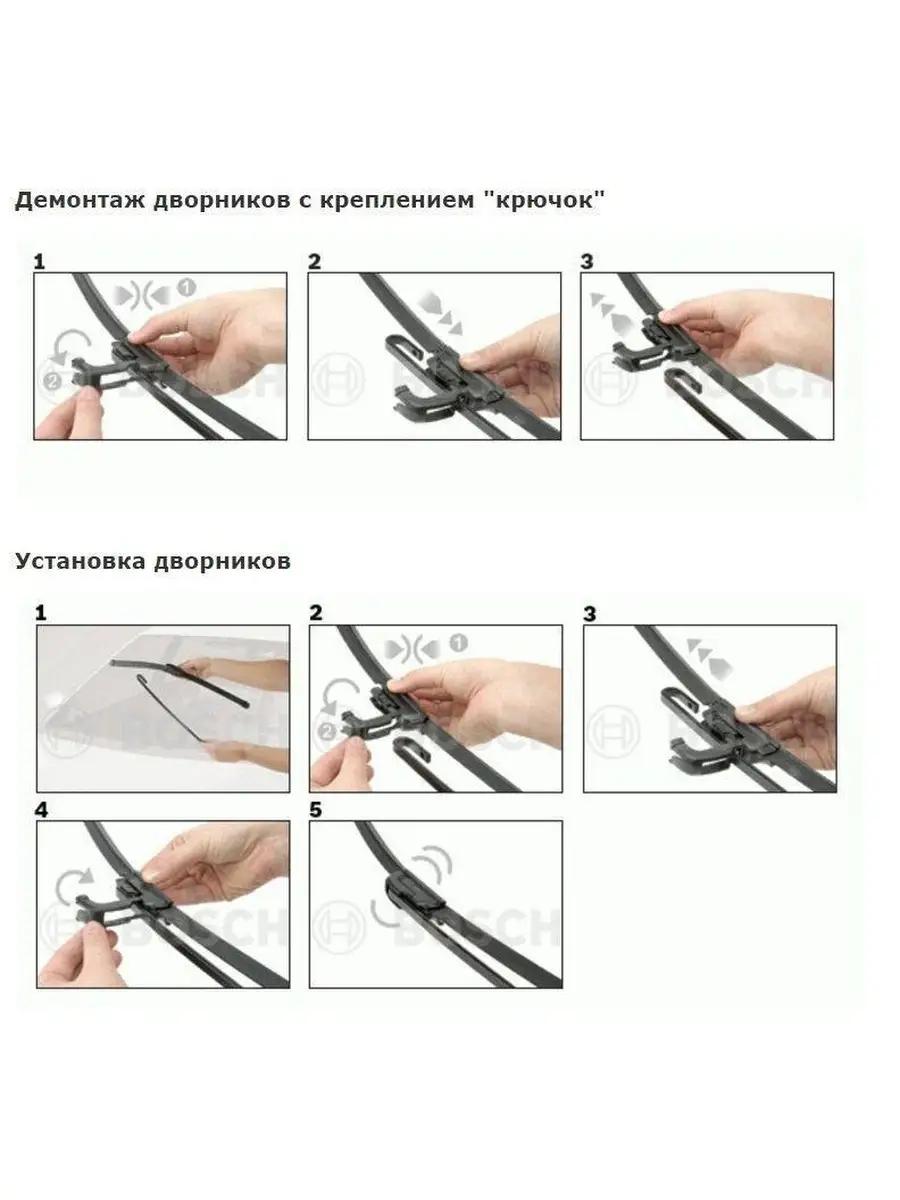 Демонтаж дворников с креплением "крючок"

1

1

2

BOSCH

2

BOSCH

3

BOSCH

Установка дворников

1

BOSCH

2

1

2

BOSCH

3

BOSCH

4

BOSCH

5

BOSCH