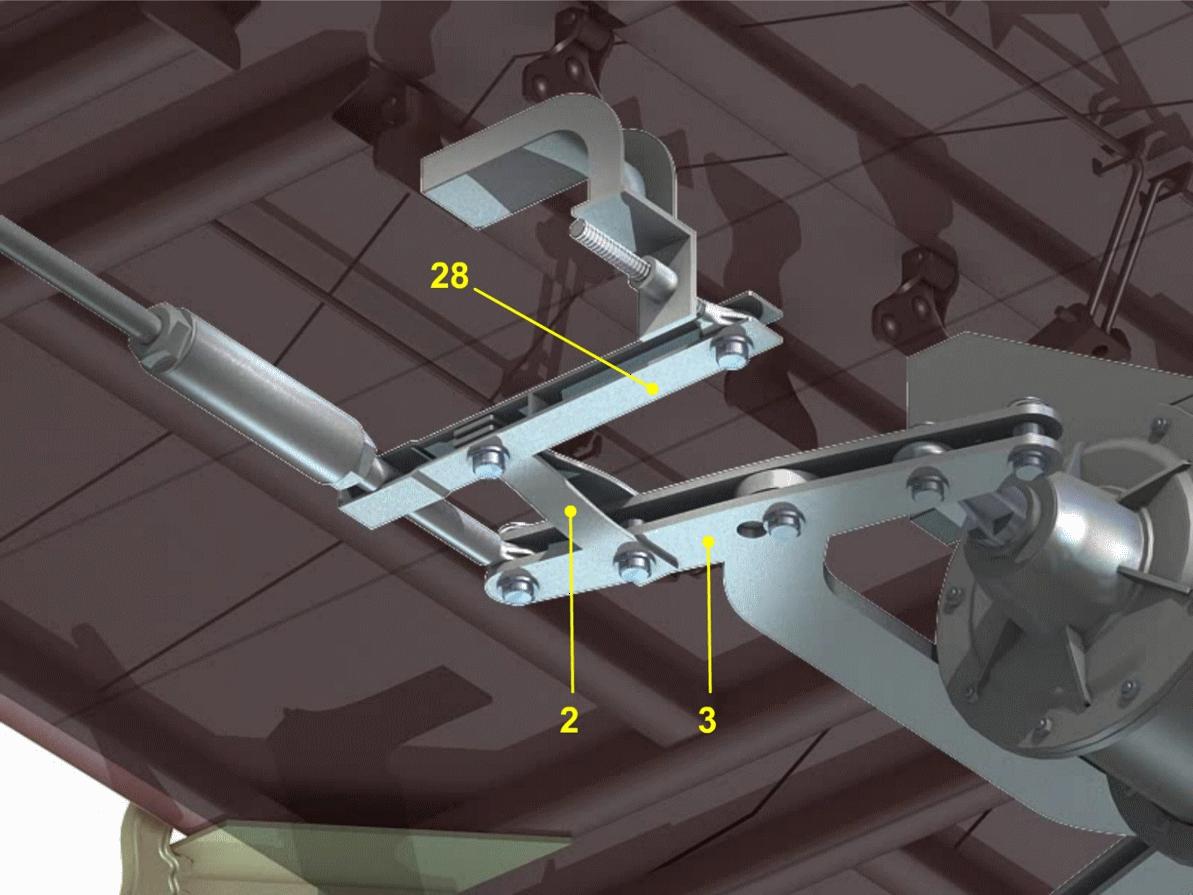 28

2

3