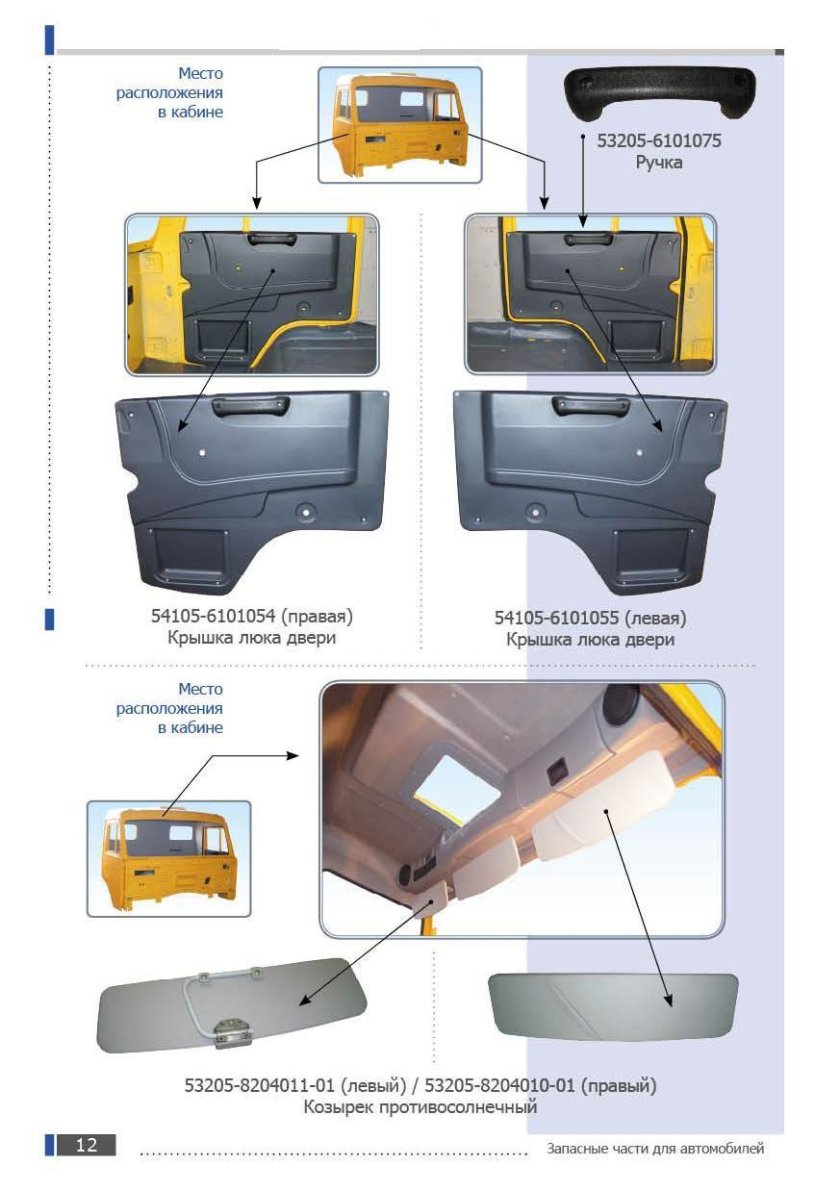 Место расположения в кабине

53205-6101075
Ручка

54105-6101054 (правая)
Крышка люка двери

54105-6101055 (левая)
Крышка люка двери

Место расположения в кабине

53205-8204011-01 (левый) / 53205-8204010-01 (правый)
Козырек противосолнечный

12

Запасные части для автомобилей