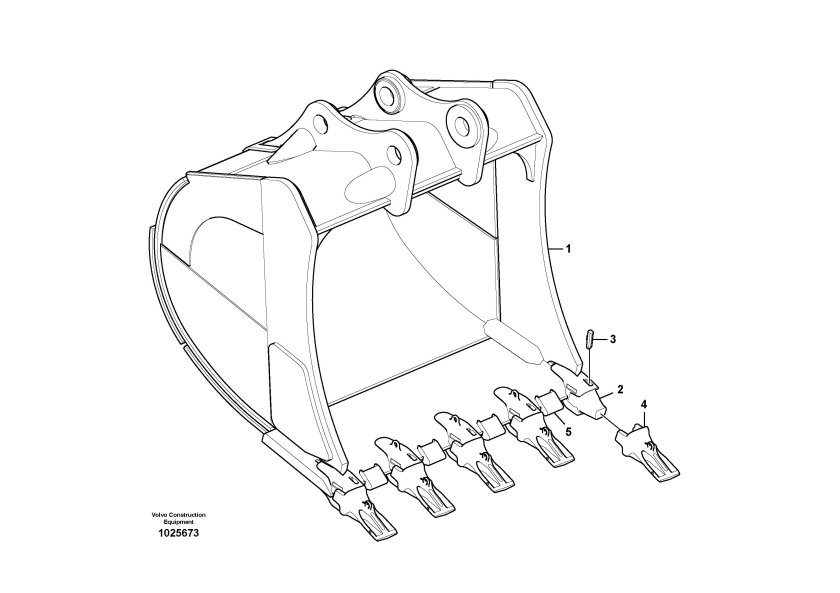 1
3
2
4
5
Volvo Construction Equipment
1025673