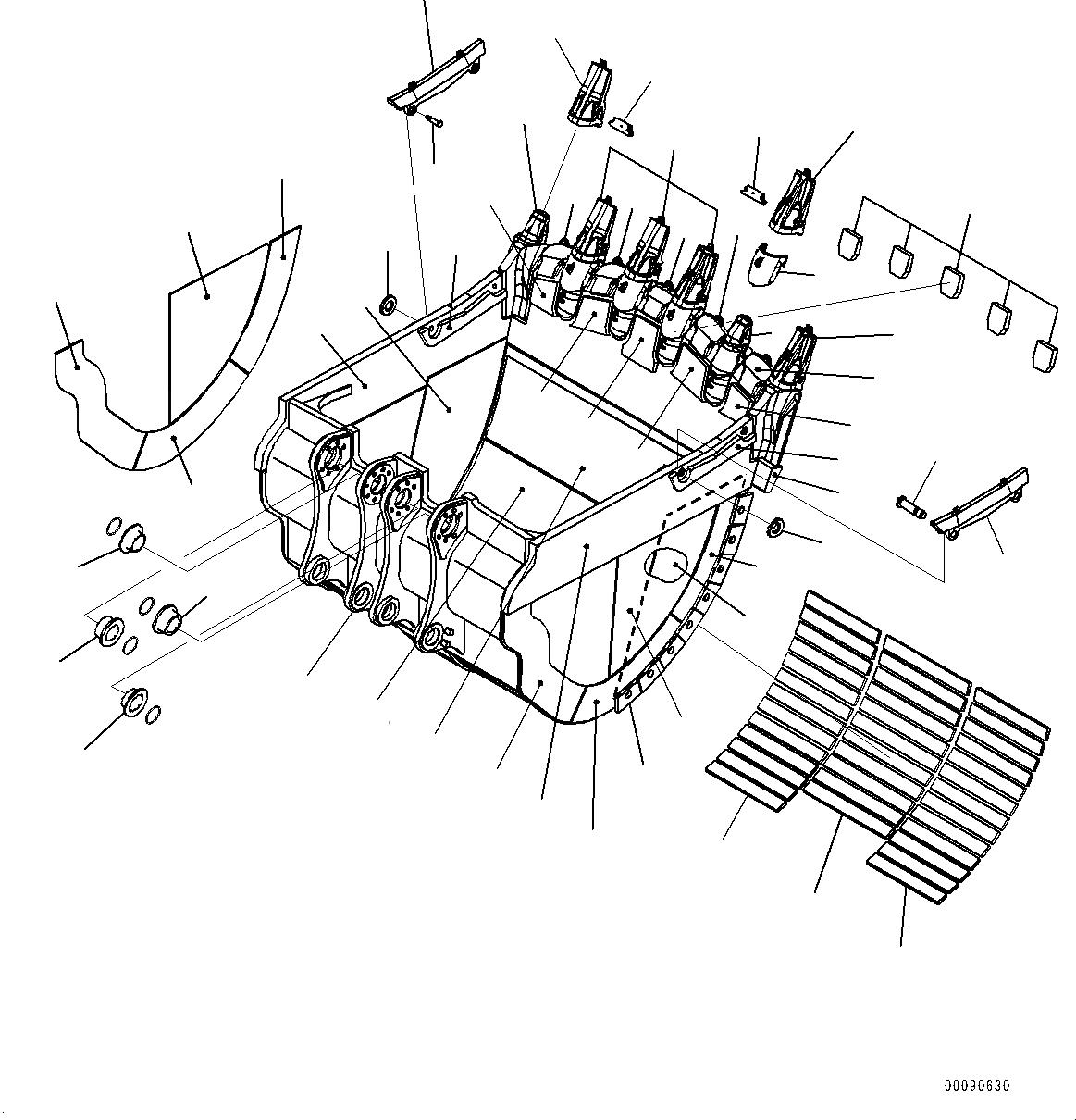 00090630