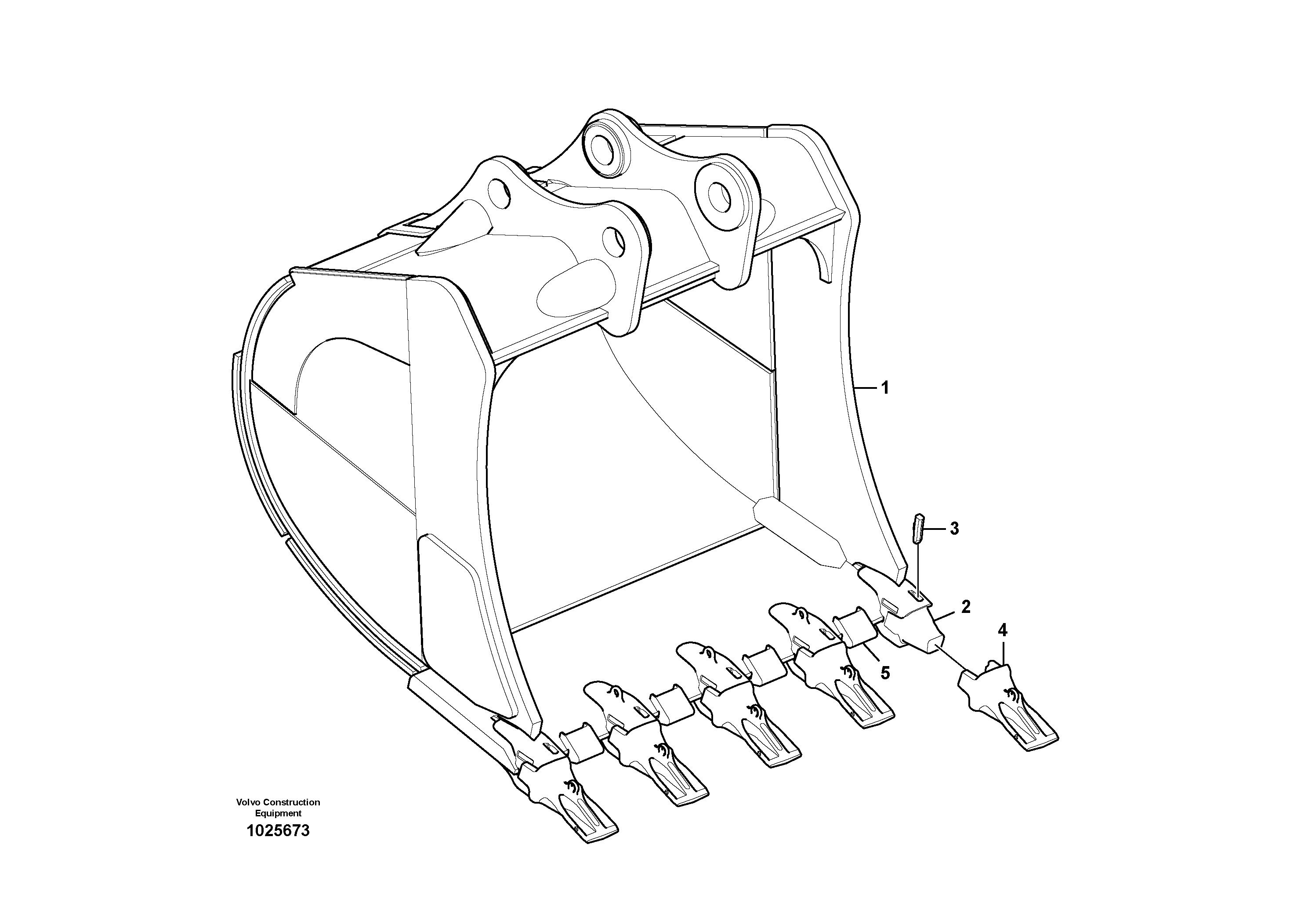 1
3
2
4
5
Volvo Construction Equipment
1025673