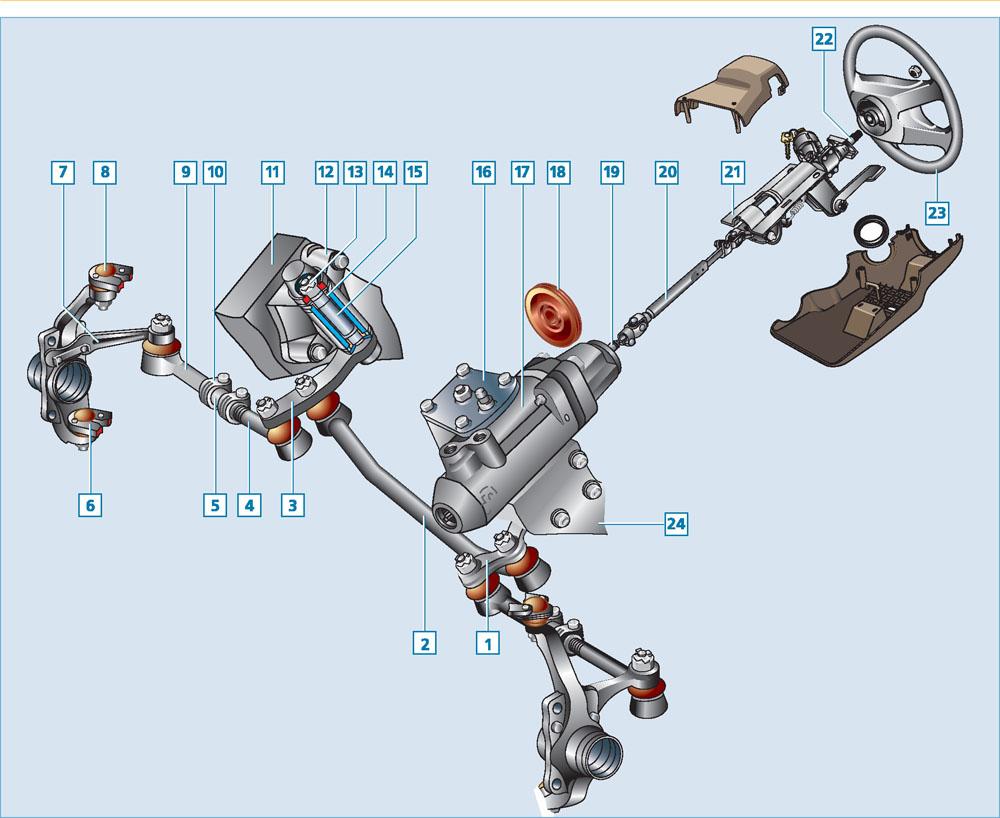 22
7
8
9
10
11
12
13
14
15
16
17
18
19
20
21
23
6
5
4
3
24
2
1