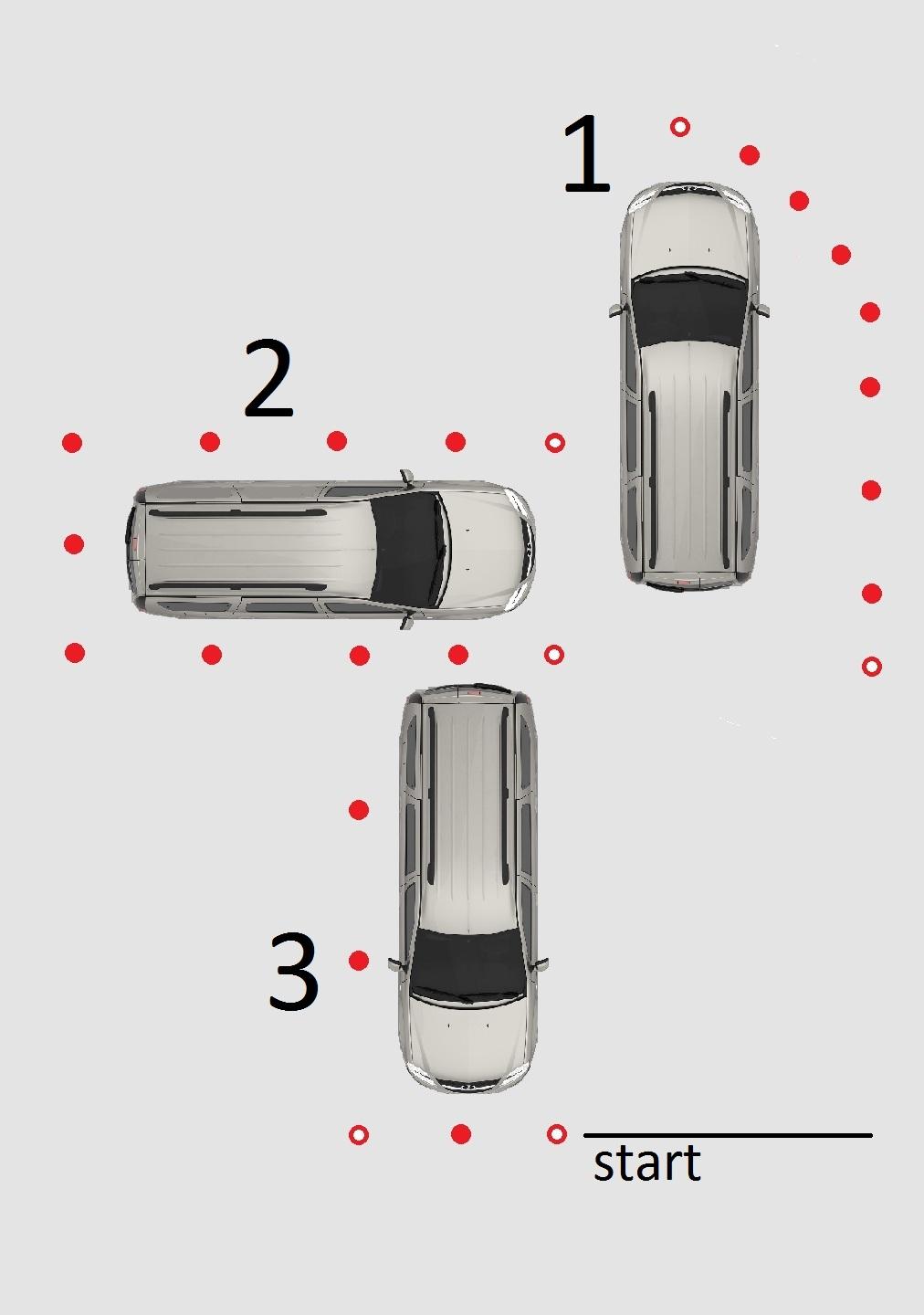 1

2

3

start