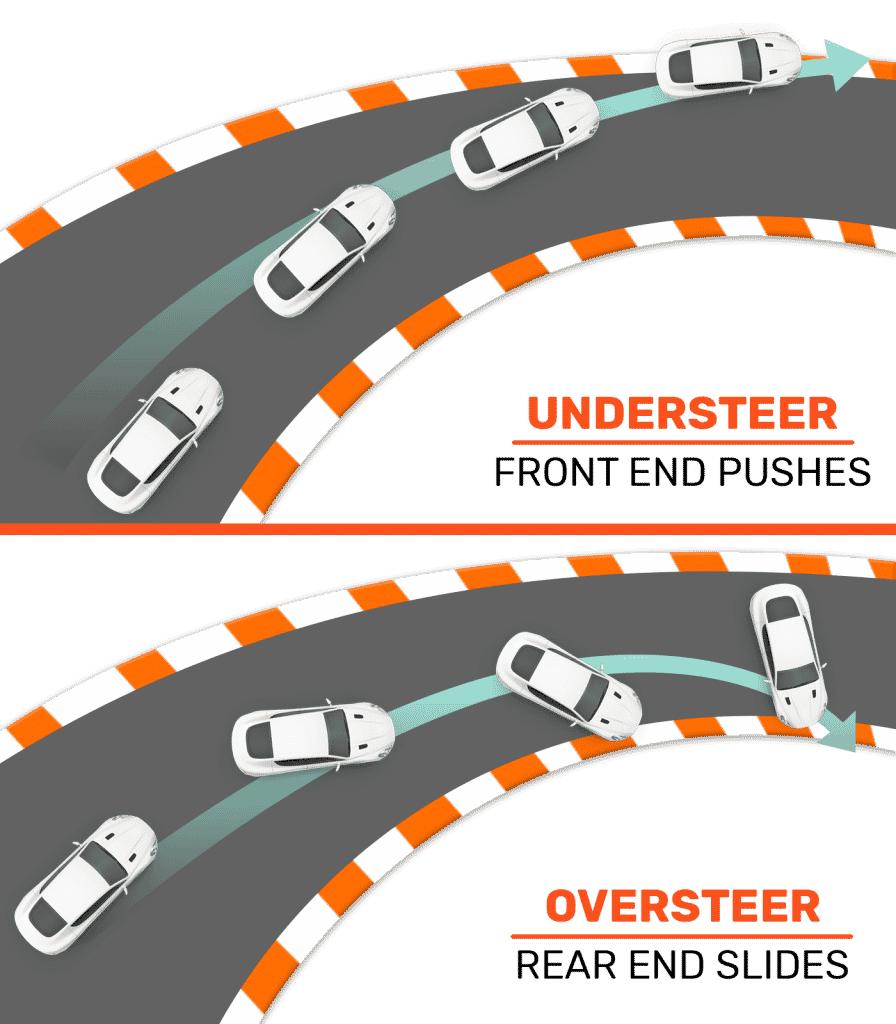 UNDERSTEER
FRONT END PUSHES

OVERSTEER
REAR END SLIDES