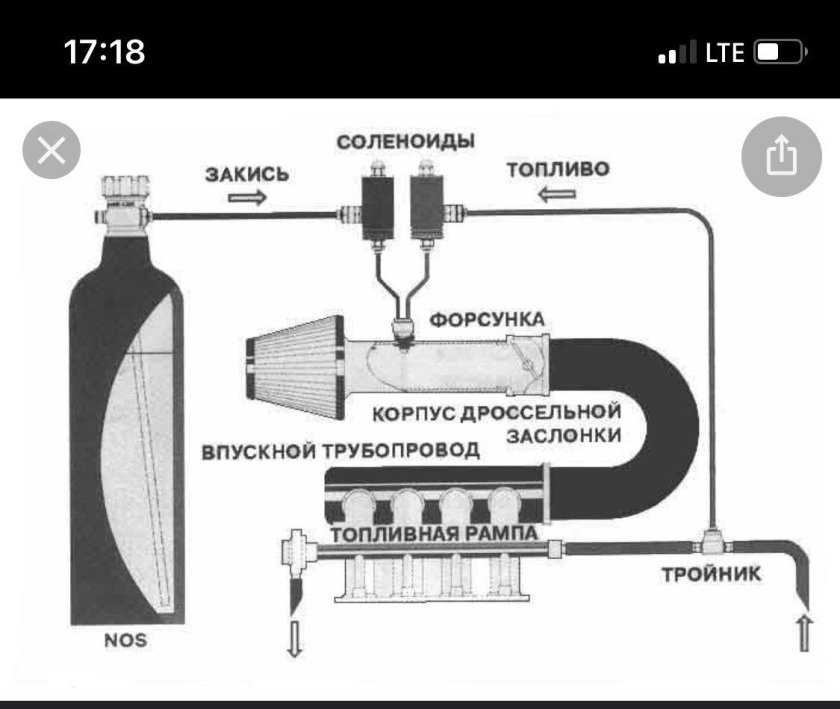 17:18
LTE

СОЛЕНОИДЫ
ЗАКИСЬ
ТОПЛИВО
ФОРСУНКА
КОРПУС ДРОССЕЛЬНОЙ ЗАСЛОНКИ
ВПУСКНОЙ ТРУБОПРОВОД
ТОПЛИВНАЯ РАМПА
ТРОЙНИК
NOS