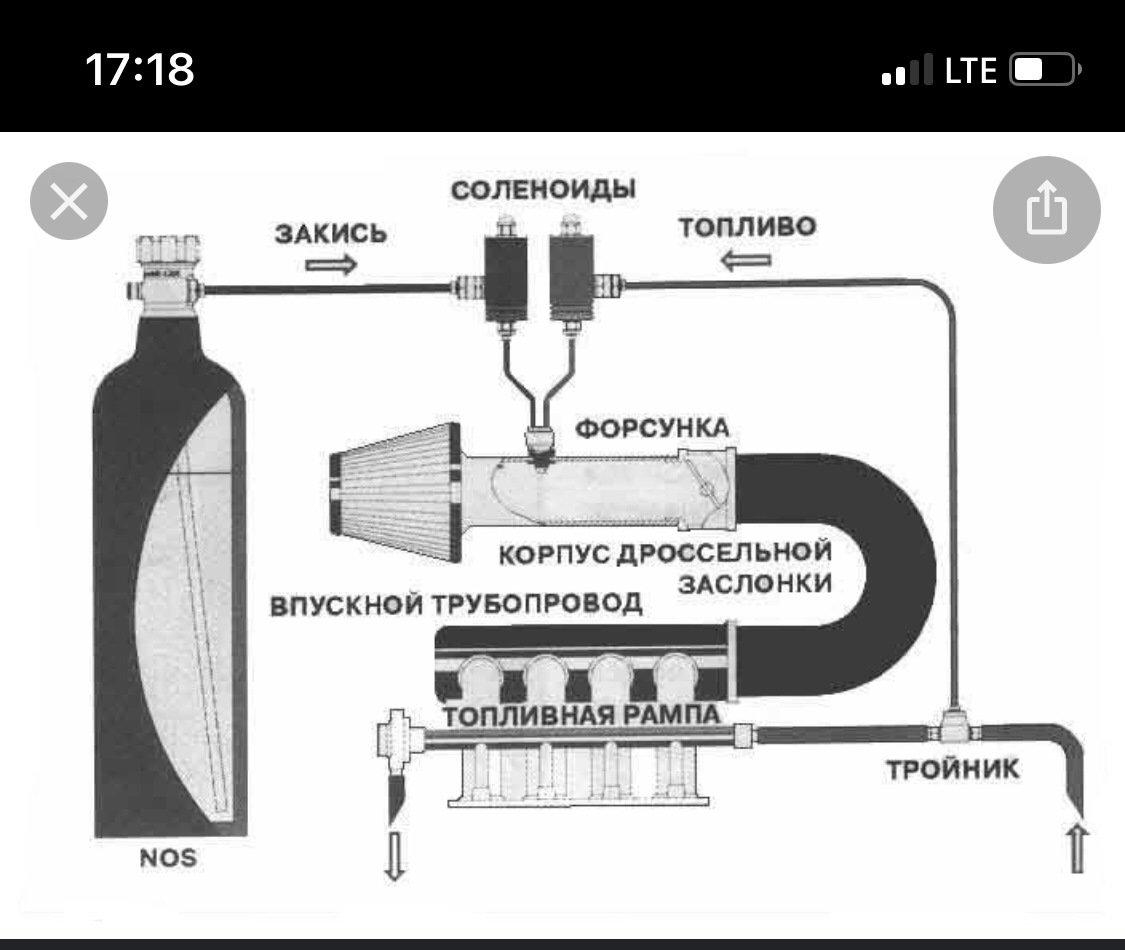 17:18

LTE

СОЛЕНОИДЫ

ЗАКИСЬ

ТОПЛИВО

ФОРСУНКА

КОРПУС ДРОССЕЛЬНОЙ ЗАСЛОНКИ

ВПУСКНОЙ ТРУБОПРОВОД

ТОПЛИВНАЯ РАМПА

ТРОЙНИК

NOS