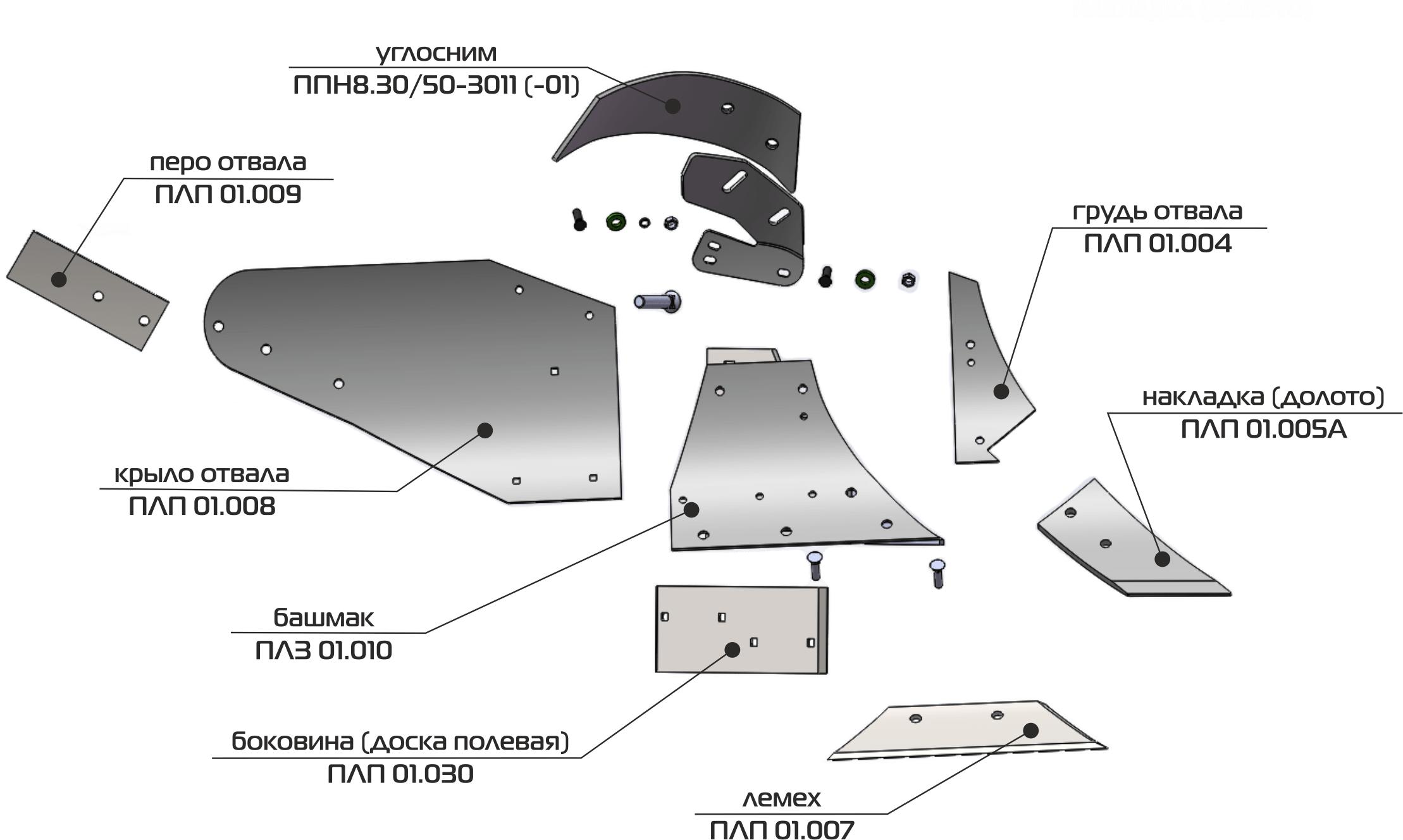 углосним
ППН8.30/50-3011 (-01)

перо отвала
ПЛП 01.009

грудь отвала
ПЛП 01.004

накладка (долото)
ПЛП 01.005А

крыло отвала
ПЛП 01.008

башмак
ПЛЗ 01.010

боковина (доска полевая)
ПЛП 01.030

лемех
ПЛП 01.007