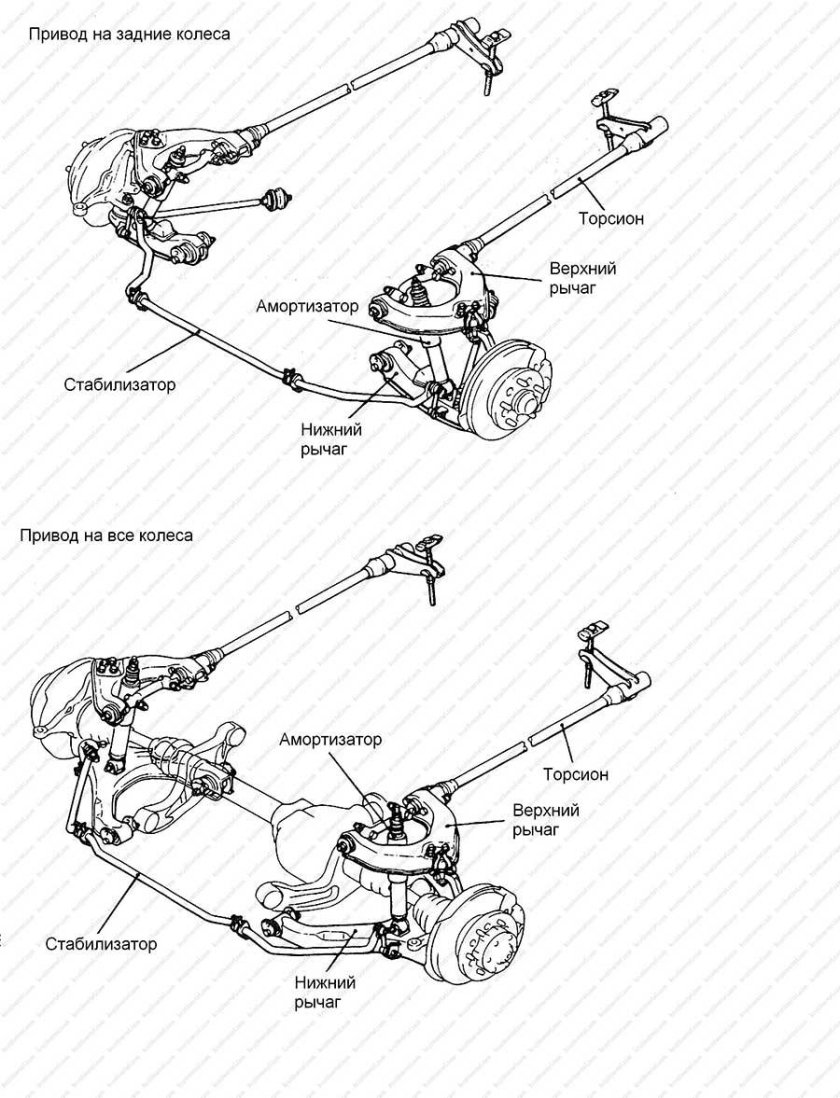 Привод на задние колеса

Торсион

Верхний рычаг

Амортизатор

Стабилизатор

Нижний рычаг

Привод на все колеса

Амортизатор

Торсион

Верхний рычаг

Стабилизатор

Нижний рычаг