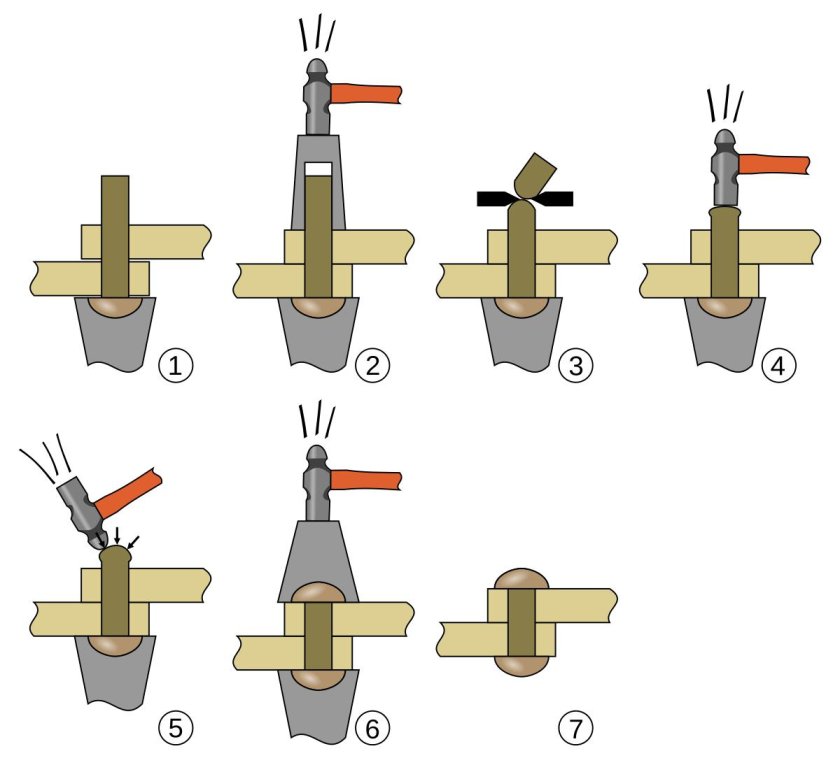 1
2
3
4
5
6
7