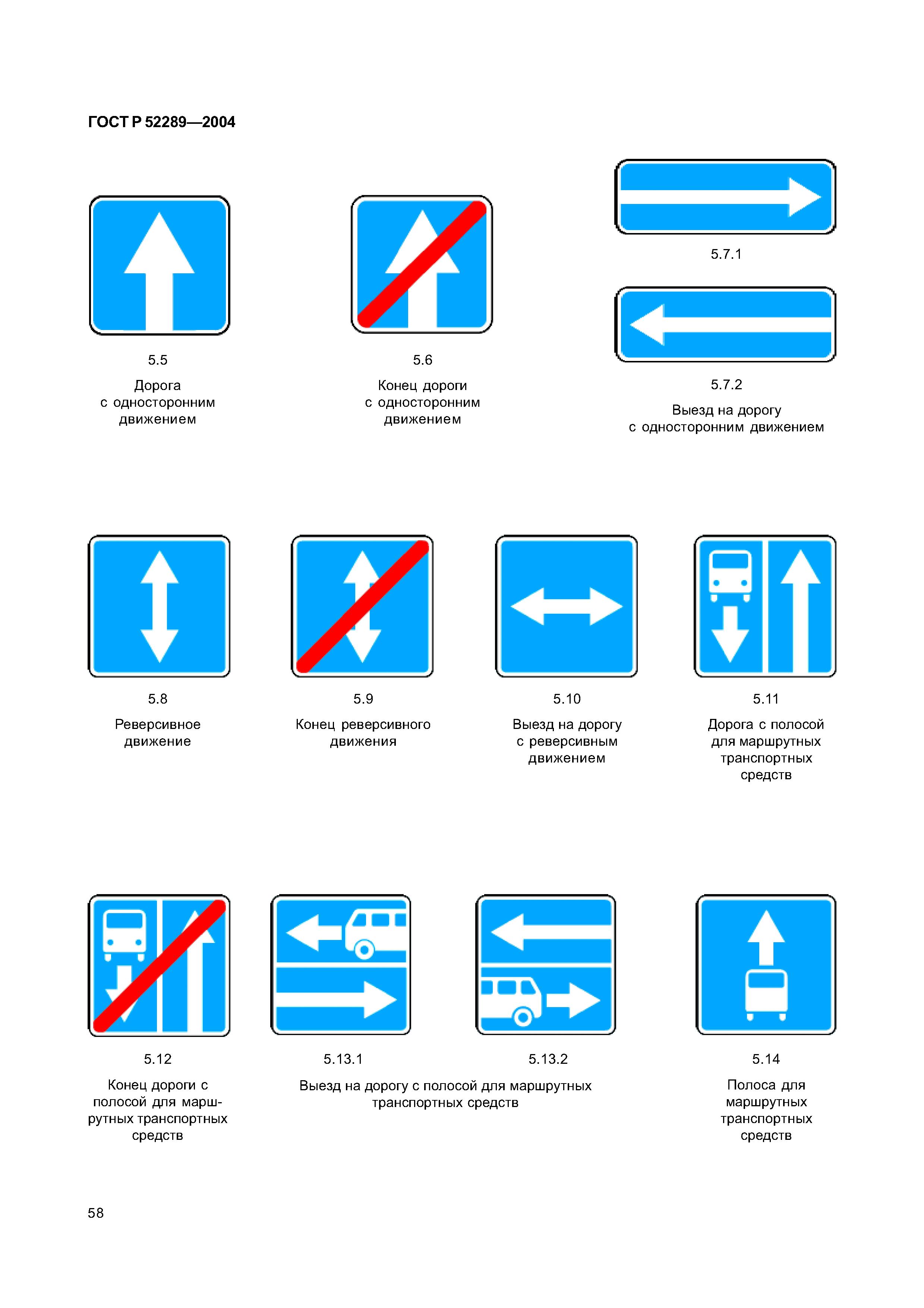 ГОСТ Р 52289—2004

5.5
Дорога с односторонним движением

5.6
Конец дороги с односторонним движением

5.7.1

5.7.2
Выезд на дорогу с односторонним движением

5.8
Реверсивное движение

5.9
Конец реверсивного движения

5.10
Выезд на дорогу с реверсивным движением

5.11
Дорога с полосой для маршрутных транспортных средств

5.12
Конец дороги с полосой для маршрутных транспортных средств

5.13.1

5.13.2
Выезд на дорогу с полосой для маршрутных транспортных средств

5.14
Полоса для маршрутных транспортных средств

58