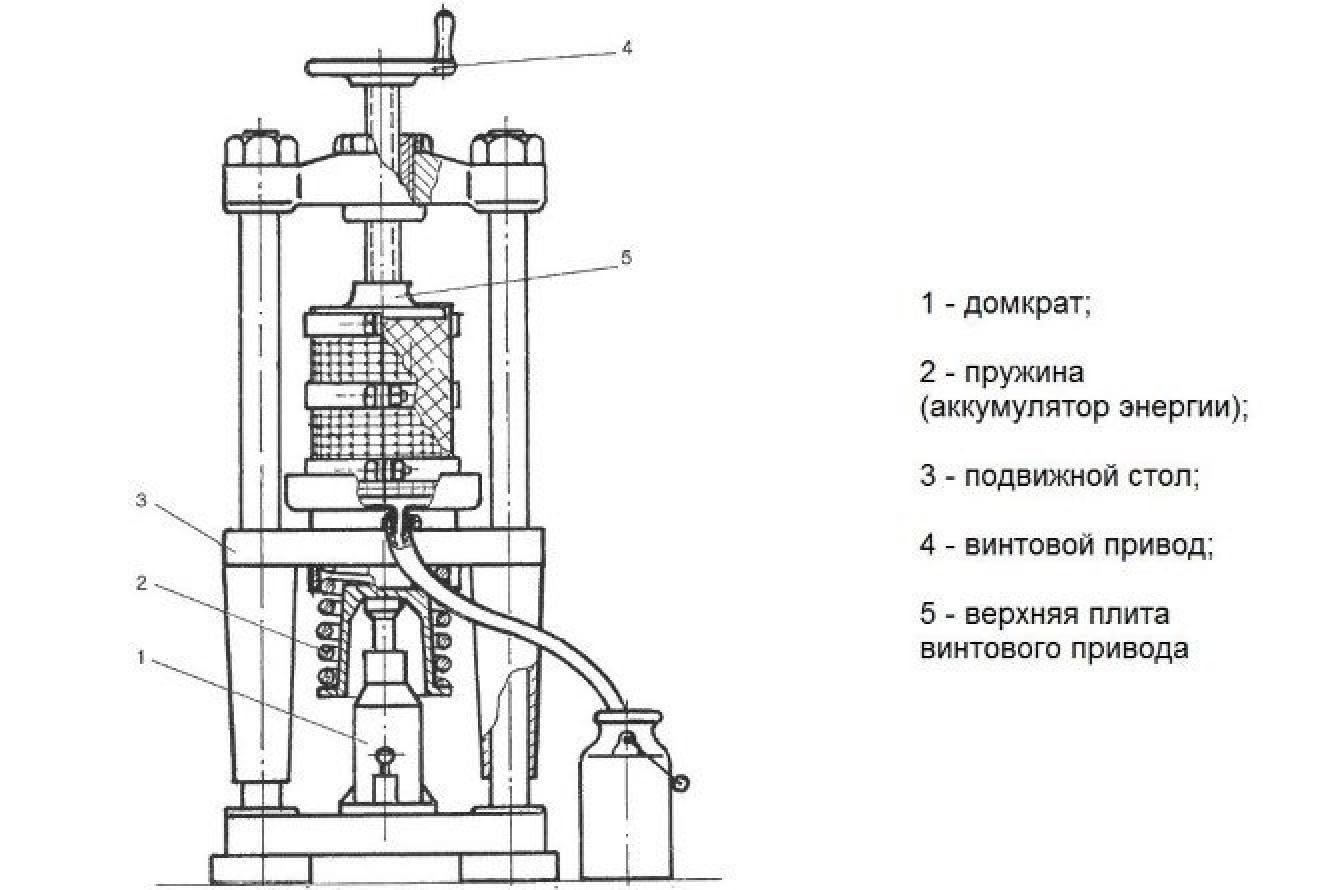 4

5

3

2

1

1 - домкрат;

2 - пружина (аккумулятор энергии);

3 - подвижной стол;

4 - винтовой привод;

5 - верхняя плита винтового привода